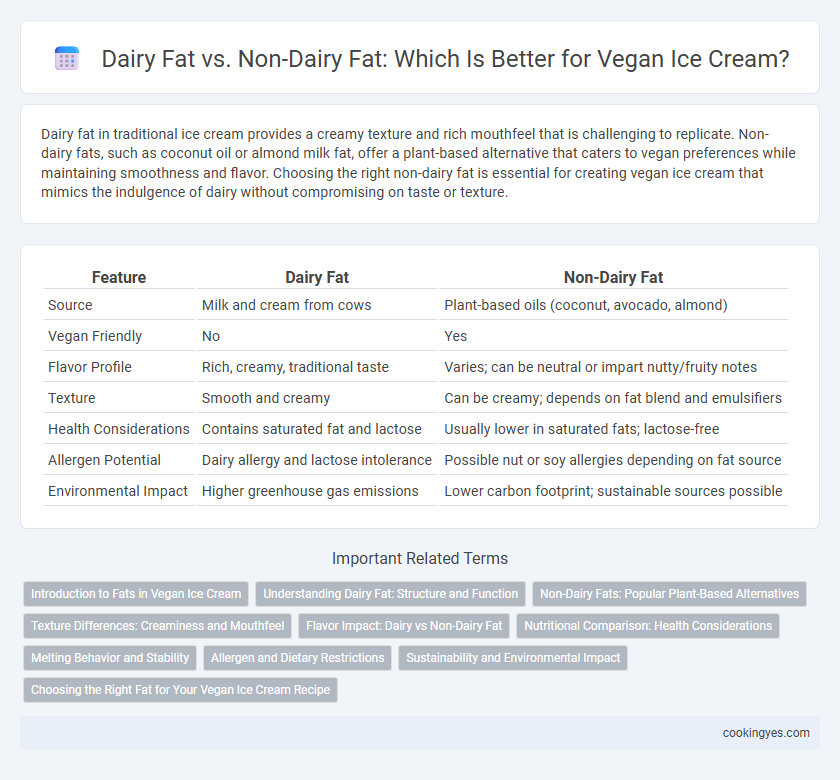 Dairy Fat vs. Non-Dairy Fat: Which Is Better for Vegan Ice Cream?

Dairy fat in traditional ice cream provides a creamy texture and rich mouthfeel that is challenging to replicate. Non-dairy fats, such as coconut oil or almond milk fat, offer a plant-based alternative that caters to vegan preferences while maintaining smoothness and flavor. Choosing the right non-dairy fat is essential for creating vegan ice cream that mimics the indulgence of dairy without compromising on taste or texture.

| Feature | Dairy Fat | Non-Dairy Fat |
|---|---|---|
| Source | Milk and cream from cows | Plant-based oils (coconut, avocado, almond) |
| Vegan Friendly | No | Yes |
| Flavor Profile | Rich, creamy, traditional taste | Varies; can be neutral or impart nutty/fruity notes |
| Texture | Smooth and creamy | Can be creamy; depends on fat blend and emulsifiers |
| Health Considerations | Contains saturated fat and lactose | Usually lower in saturated fats; lactose-free |
| Allergen Potential | Dairy allergy and lactose intolerance | Possible nut or soy allergies depending on fat source |
| Environmental Impact | Higher greenhouse gas emissions | Lower carbon footprint; sustainable sources possible |

Important Related Terms

Introduction to Fats in Vegan Ice Cream
Understanding Dairy Fat: Structure and Function
Non-Dairy Fats: Popular Plant-Based Alternatives
Texture Differences: Creaminess and Mouthfeel
Flavor Impact: Dairy vs Non-Dairy Fat
Nutritional Comparison: Health Considerations
Melting Behavior and Stability
Allergen and Dietary Restrictions
Sustainability and Environmental Impact
Choosing the Right Fat for Your Vegan Ice Cream Recipe

cookingyes.com