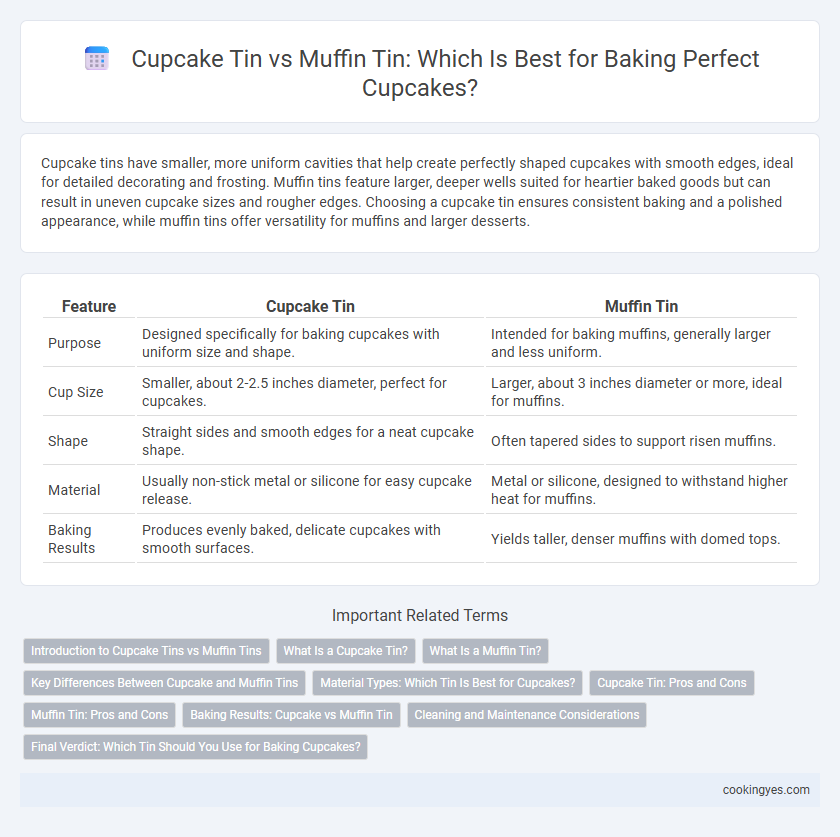 Cupcake Tin vs Muffin Tin: Which Is Best for Baking Perfect Cupcakes?

Cupcake tins have smaller, more uniform cavities that help create perfectly shaped cupcakes with smooth edges, ideal for detailed decorating and frosting. Muffin tins feature larger, deeper wells suited for heartier baked goods but can result in uneven cupcake sizes and rougher edges. Choosing a cupcake tin ensures consistent baking and a polished appearance, while muffin tins offer versatility for muffins and larger desserts.

| Feature | Cupcake Tin | Muffin Tin |
|---|---|---|
| Purpose | Designed specifically for baking cupcakes with uniform size and shape. | Intended for baking muffins, generally larger and less uniform. |
| Cup Size | Smaller, about 2-2.5 inches diameter, perfect for cupcakes. | Larger, about 3 inches diameter or more, ideal for muffins. |
| Shape | Straight sides and smooth edges for a neat cupcake shape. | Often tapered sides to support risen muffins. |
| Material | Usually non-stick metal or silicone for easy cupcake release. | Metal or silicone, designed to withstand higher heat for muffins. |
| Baking Results | Produces evenly baked, delicate cupcakes with smooth surfaces. | Yields taller, denser muffins with domed tops. |

Important Related Terms

Introduction to Cupcake Tins vs Muffin Tins
What Is a Cupcake Tin?
What Is a Muffin Tin?
Key Differences Between Cupcake and Muffin Tins
Material Types: Which Tin Is Best for Cupcakes?
Cupcake Tin: Pros and Cons
Muffin Tin: Pros and Cons
Baking Results: Cupcake vs Muffin Tin
Cleaning and Maintenance Considerations
Final Verdict: Which Tin Should You Use for Baking Cupcakes?

cookingyes.com