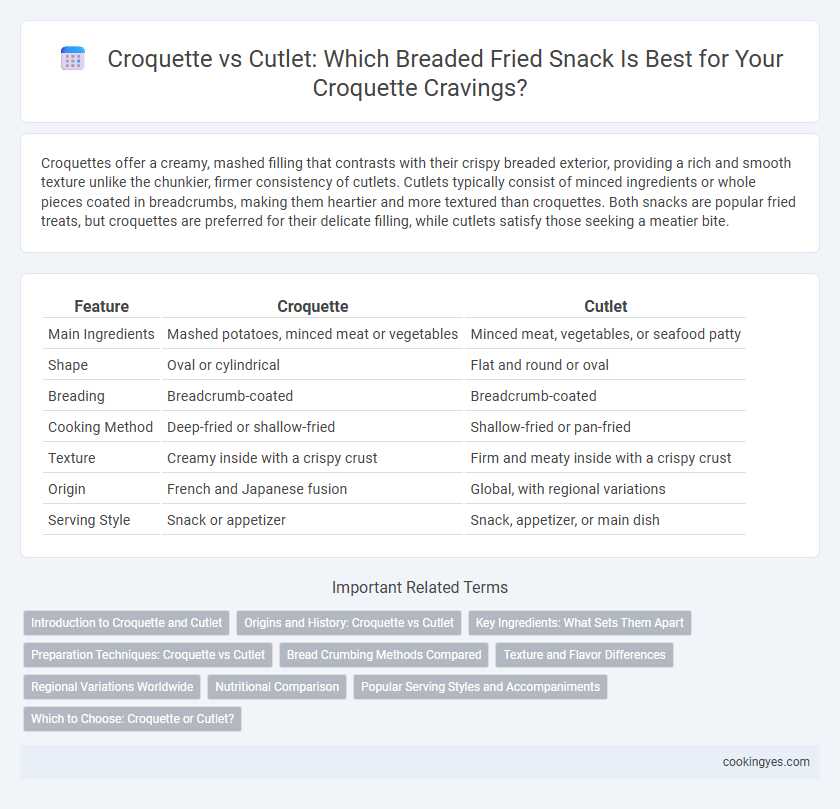 Croquette vs Cutlet: Which Breaded Fried Snack Is Best for Your Croquette Cravings?

Croquettes offer a creamy, mashed filling that contrasts with their crispy breaded exterior, providing a rich and smooth texture unlike the chunkier, firmer consistency of cutlets. Cutlets typically consist of minced ingredients or whole pieces coated in breadcrumbs, making them heartier and more textured than croquettes. Both snacks are popular fried treats, but croquettes are preferred for their delicate filling, while cutlets satisfy those seeking a meatier bite.

| Feature | Croquette | Cutlet |
|---|---|---|
| Main Ingredients | Mashed potatoes, minced meat or vegetables | Minced meat, vegetables, or seafood patty |
| Shape | Oval or cylindrical | Flat and round or oval |
| Breading | Breadcrumb-coated | Breadcrumb-coated |
| Cooking Method | Deep-fried or shallow-fried | Shallow-fried or pan-fried |
| Texture | Creamy inside with a crispy crust | Firm and meaty inside with a crispy crust |
| Origin | French and Japanese fusion | Global, with regional variations |
| Serving Style | Snack or appetizer | Snack, appetizer, or main dish |

Important Related Terms

Introduction to Croquette and Cutlet
Origins and History: Croquette vs Cutlet
Key Ingredients: What Sets Them Apart
Preparation Techniques: Croquette vs Cutlet
Bread Crumbing Methods Compared
Texture and Flavor Differences
Regional Variations Worldwide
Nutritional Comparison
Popular Serving Styles and Accompaniments
Which to Choose: Croquette or Cutlet?

cookingyes.com