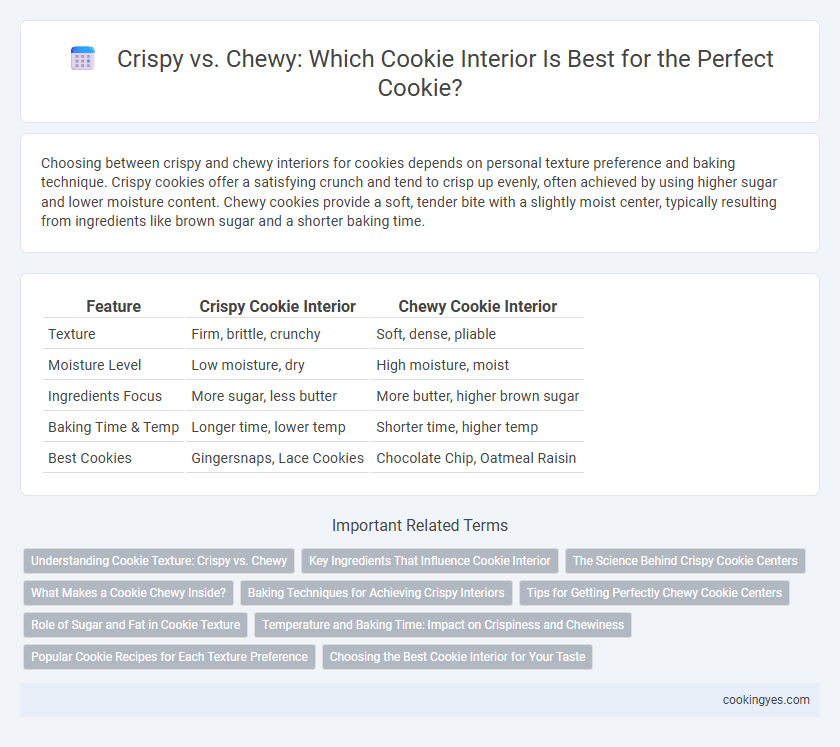 Crispy vs. Chewy: Which Cookie Interior Is Best for the Perfect Cookie?

Choosing between crispy and chewy interiors for cookies depends on personal texture preference and baking technique. Crispy cookies offer a satisfying crunch and tend to crisp up evenly, often achieved by using higher sugar and lower moisture content. Chewy cookies provide a soft, tender bite with a slightly moist center, typically resulting from ingredients like brown sugar and a shorter baking time.

| Feature | Crispy Cookie Interior | Chewy Cookie Interior |
|---|---|---|
| Texture | Firm, brittle, crunchy | Soft, dense, pliable |
| Moisture Level | Low moisture, dry | High moisture, moist |
| Ingredients Focus | More sugar, less butter | More butter, higher brown sugar |
| Baking Time & Temp | Longer time, lower temp | Shorter time, higher temp |
| Best Cookies | Gingersnaps, Lace Cookies | Chocolate Chip, Oatmeal Raisin |

Important Related Terms

Understanding Cookie Texture: Crispy vs. Chewy
Key Ingredients That Influence Cookie Interior
The Science Behind Crispy Cookie Centers
What Makes a Cookie Chewy Inside?
Baking Techniques for Achieving Crispy Interiors
Tips for Getting Perfectly Chewy Cookie Centers
Role of Sugar and Fat in Cookie Texture
Temperature and Baking Time: Impact on Crispiness and Chewiness
Popular Cookie Recipes for Each Texture Preference
Choosing the Best Cookie Interior for Your Taste

cookingyes.com