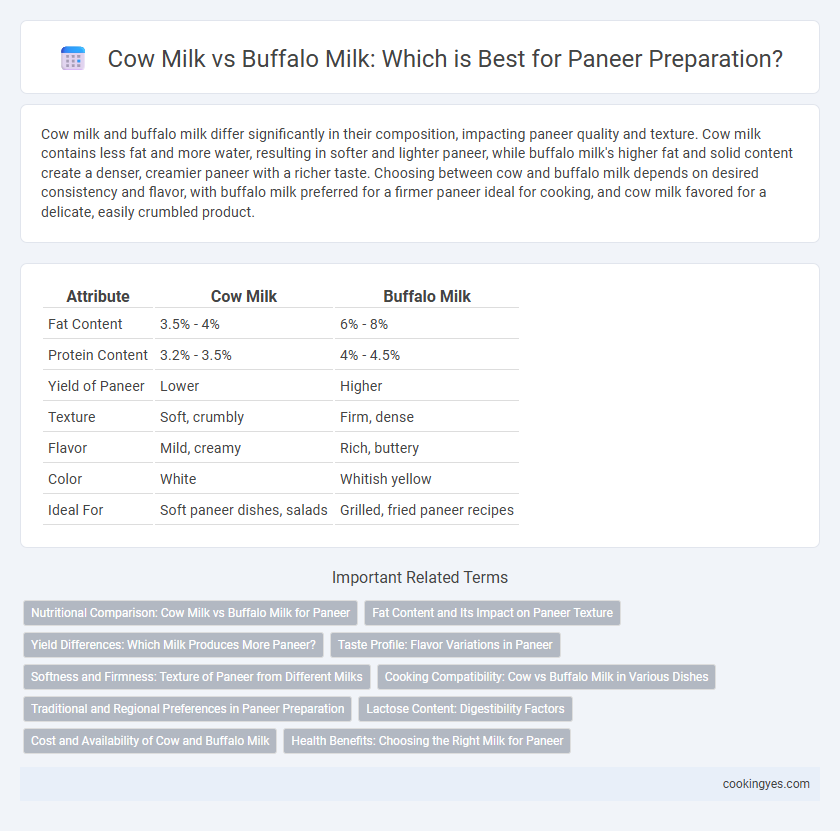 Cow Milk vs Buffalo Milk: Which is Best for Paneer Preparation?

Cow milk and buffalo milk differ significantly in their composition, impacting paneer quality and texture. Cow milk contains less fat and more water, resulting in softer and lighter paneer, while buffalo milk's higher fat and solid content create a denser, creamier paneer with a richer taste. Choosing between cow and buffalo milk depends on desired consistency and flavor, with buffalo milk preferred for a firmer paneer ideal for cooking, and cow milk favored for a delicate, easily crumbled product.

| Attribute | Cow Milk | Buffalo Milk |
|---|---|---|
| Fat Content | 3.5% - 4% | 6% - 8% |
| Protein Content | 3.2% - 3.5% | 4% - 4.5% |
| Yield of Paneer | Lower | Higher |
| Texture | Soft, crumbly | Firm, dense |
| Flavor | Mild, creamy | Rich, buttery |
| Color | White | Whitish yellow |
| Ideal For | Soft paneer dishes, salads | Grilled, fried paneer recipes |

Important Related Terms

Nutritional Comparison: Cow Milk vs Buffalo Milk for Paneer
Fat Content and Its Impact on Paneer Texture
Yield Differences: Which Milk Produces More Paneer?
Taste Profile: Flavor Variations in Paneer
Softness and Firmness: Texture of Paneer from Different Milks
Cooking Compatibility: Cow vs Buffalo Milk in Various Dishes
Traditional and Regional Preferences in Paneer Preparation
Lactose Content: Digestibility Factors
Cost and Availability of Cow and Buffalo Milk
Health Benefits: Choosing the Right Milk for Paneer

cookingyes.com