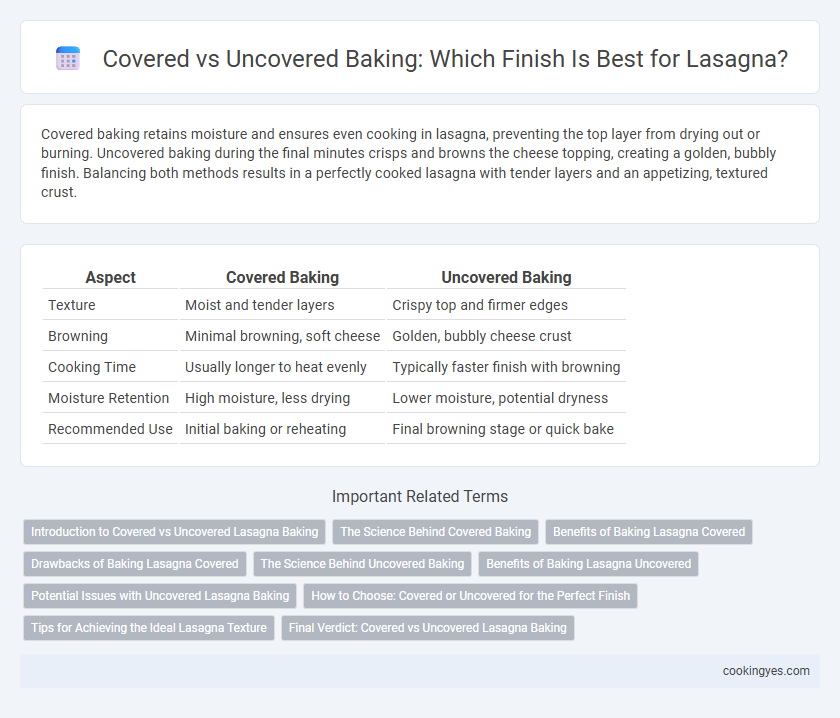 Covered vs Uncovered Baking: Which Finish Is Best for Lasagna?

Covered baking retains moisture and ensures even cooking in lasagna, preventing the top layer from drying out or burning. Uncovered baking during the final minutes crisps and browns the cheese topping, creating a golden, bubbly finish. Balancing both methods results in a perfectly cooked lasagna with tender layers and an appetizing, textured crust.

| Aspect | Covered Baking | Uncovered Baking |
|---|---|---|
| Texture | Moist and tender layers | Crispy top and firmer edges |
| Browning | Minimal browning, soft cheese | Golden, bubbly cheese crust |
| Cooking Time | Usually longer to heat evenly | Typically faster finish with browning |
| Moisture Retention | High moisture, less drying | Lower moisture, potential dryness |
| Recommended Use | Initial baking or reheating | Final browning stage or quick bake |

Important Related Terms

Introduction to Covered vs Uncovered Lasagna Baking
The Science Behind Covered Baking
Benefits of Baking Lasagna Covered
Drawbacks of Baking Lasagna Covered
The Science Behind Uncovered Baking
Benefits of Baking Lasagna Uncovered
Potential Issues with Uncovered Lasagna Baking
How to Choose: Covered or Uncovered for the Perfect Finish
Tips for Achieving the Ideal Lasagna Texture
Final Verdict: Covered vs Uncovered Lasagna Baking

cookingyes.com