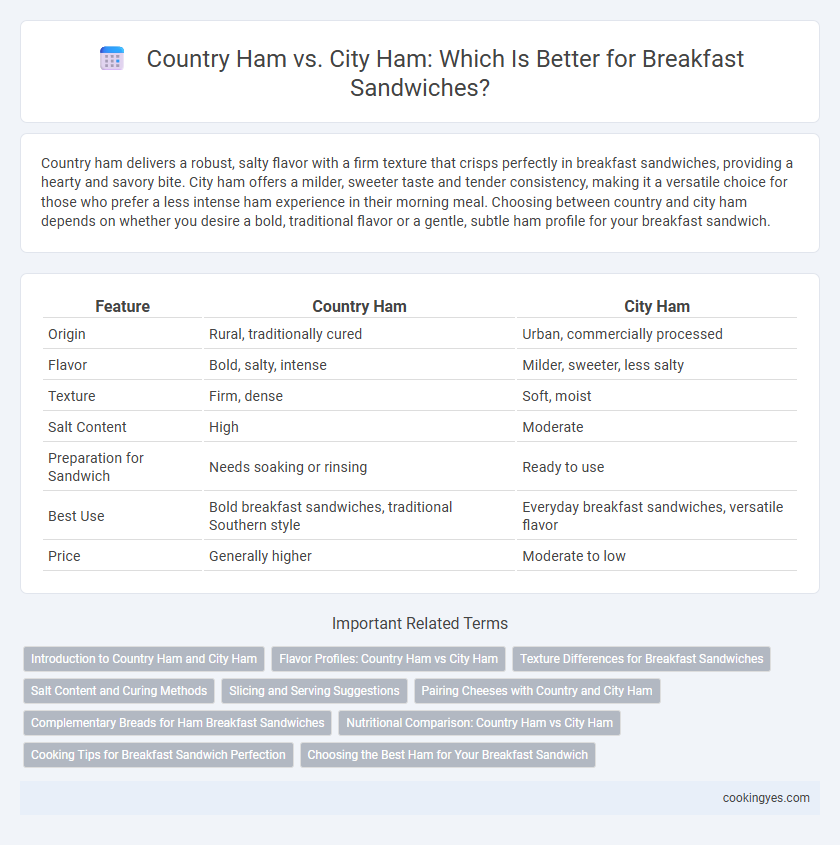 Country Ham vs. City Ham: Which Is Better for Breakfast Sandwiches?

Country ham delivers a robust, salty flavor with a firm texture that crisps perfectly in breakfast sandwiches, providing a hearty and savory bite. City ham offers a milder, sweeter taste and tender consistency, making it a versatile choice for those who prefer a less intense ham experience in their morning meal. Choosing between country and city ham depends on whether you desire a bold, traditional flavor or a gentle, subtle ham profile for your breakfast sandwich.

| Feature | Country Ham | City Ham |
|---|---|---|
| Origin | Rural, traditionally cured | Urban, commercially processed |
| Flavor | Bold, salty, intense | Milder, sweeter, less salty |
| Texture | Firm, dense | Soft, moist |
| Salt Content | High | Moderate |
| Preparation for Sandwich | Needs soaking or rinsing | Ready to use |
| Best Use | Bold breakfast sandwiches, traditional Southern style | Everyday breakfast sandwiches, versatile flavor |
| Price | Generally higher | Moderate to low |

Important Related Terms

Introduction to Country Ham and City Ham
Flavor Profiles: Country Ham vs City Ham
Texture Differences for Breakfast Sandwiches
Salt Content and Curing Methods
Slicing and Serving Suggestions
Pairing Cheeses with Country and City Ham
Complementary Breads for Ham Breakfast Sandwiches
Nutritional Comparison: Country Ham vs City Ham
Cooking Tips for Breakfast Sandwich Perfection
Choosing the Best Ham for Your Breakfast Sandwich

cookingyes.com