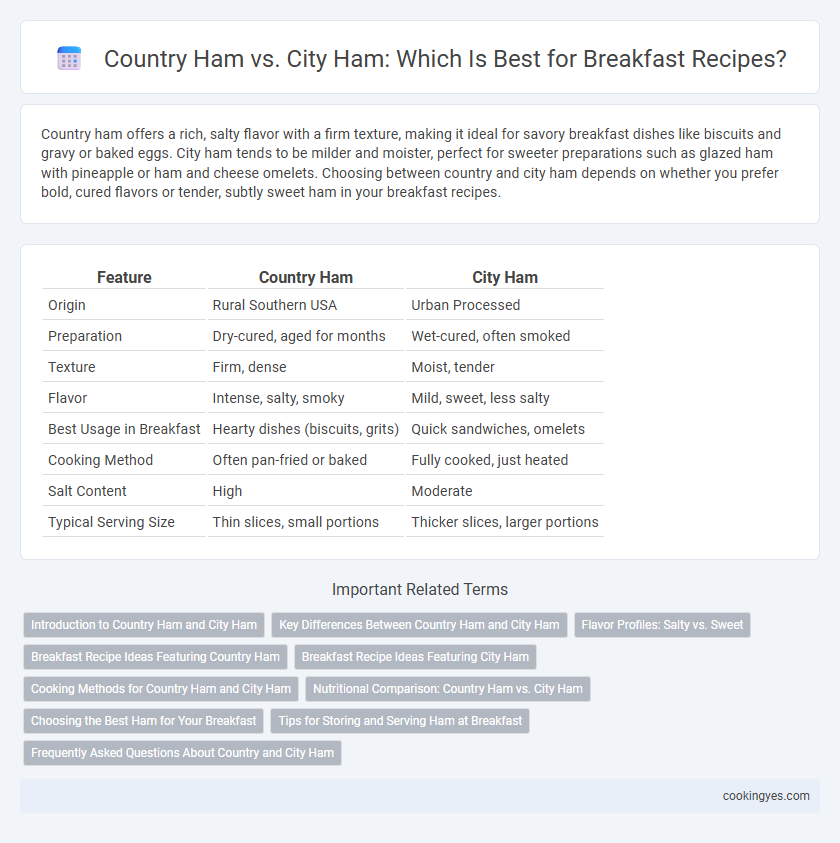 Country Ham vs. City Ham: Which Is Best for Breakfast Recipes?

Country ham offers a rich, salty flavor with a firm texture, making it ideal for savory breakfast dishes like biscuits and gravy or baked eggs. City ham tends to be milder and moister, perfect for sweeter preparations such as glazed ham with pineapple or ham and cheese omelets. Choosing between country and city ham depends on whether you prefer bold, cured flavors or tender, subtly sweet ham in your breakfast recipes.

| Feature | Country Ham | City Ham |
|---|---|---|
| Origin | Rural Southern USA | Urban Processed |
| Preparation | Dry-cured, aged for months | Wet-cured, often smoked |
| Texture | Firm, dense | Moist, tender |
| Flavor | Intense, salty, smoky | Mild, sweet, less salty |
| Best Usage in Breakfast | Hearty dishes (biscuits, grits) | Quick sandwiches, omelets |
| Cooking Method | Often pan-fried or baked | Fully cooked, just heated |
| Salt Content | High | Moderate |
| Typical Serving Size | Thin slices, small portions | Thicker slices, larger portions |

Important Related Terms

Introduction to Country Ham and City Ham
Key Differences Between Country Ham and City Ham
Flavor Profiles: Salty vs. Sweet
Breakfast Recipe Ideas Featuring Country Ham
Breakfast Recipe Ideas Featuring City Ham
Cooking Methods for Country Ham and City Ham
Nutritional Comparison: Country Ham vs. City Ham
Choosing the Best Ham for Your Breakfast
Tips for Storing and Serving Ham at Breakfast
Frequently Asked Questions About Country and City Ham

cookingyes.com