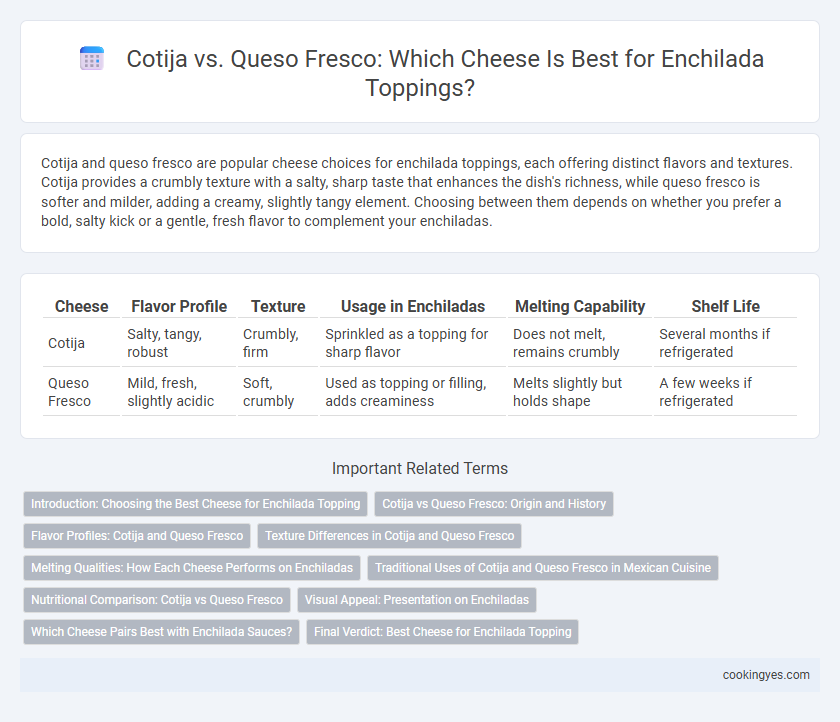 Cotija vs. Queso Fresco: Which Cheese Is Best for Enchilada Toppings?

Cotija and queso fresco are popular cheese choices for enchilada toppings, each offering distinct flavors and textures. Cotija provides a crumbly texture with a salty, sharp taste that enhances the dish's richness, while queso fresco is softer and milder, adding a creamy, slightly tangy element. Choosing between them depends on whether you prefer a bold, salty kick or a gentle, fresh flavor to complement your enchiladas.

| Cheese | Flavor Profile | Texture | Usage in Enchiladas | Melting Capability | Shelf Life |
|---|---|---|---|---|---|
| Cotija | Salty, tangy, robust | Crumbly, firm | Sprinkled as a topping for sharp flavor | Does not melt, remains crumbly | Several months if refrigerated |
| Queso Fresco | Mild, fresh, slightly acidic | Soft, crumbly | Used as topping or filling, adds creaminess | Melts slightly but holds shape | A few weeks if refrigerated |

Important Related Terms

Introduction: Choosing the Best Cheese for Enchilada Topping
Cotija vs Queso Fresco: Origin and History
Flavor Profiles: Cotija and Queso Fresco
Texture Differences in Cotija and Queso Fresco
Melting Qualities: How Each Cheese Performs on Enchiladas
Traditional Uses of Cotija and Queso Fresco in Mexican Cuisine
Nutritional Comparison: Cotija vs Queso Fresco
Visual Appeal: Presentation on Enchiladas
Which Cheese Pairs Best with Enchilada Sauces?
Final Verdict: Best Cheese for Enchilada Topping

cookingyes.com