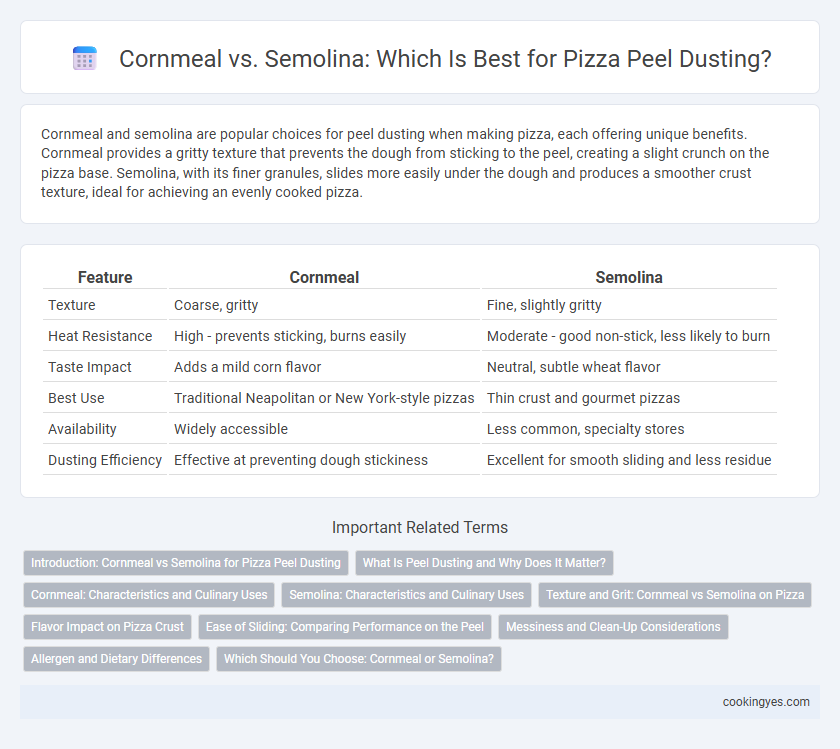 Cornmeal vs. Semolina: Which Is Best for Pizza Peel Dusting?

Cornmeal and semolina are popular choices for peel dusting when making pizza, each offering unique benefits. Cornmeal provides a gritty texture that prevents the dough from sticking to the peel, creating a slight crunch on the pizza base. Semolina, with its finer granules, slides more easily under the dough and produces a smoother crust texture, ideal for achieving an evenly cooked pizza.

| Feature | Cornmeal | Semolina |
|---|---|---|
| Texture | Coarse, gritty | Fine, slightly gritty |
| Heat Resistance | High - prevents sticking, burns easily | Moderate - good non-stick, less likely to burn |
| Taste Impact | Adds a mild corn flavor | Neutral, subtle wheat flavor |
| Best Use | Traditional Neapolitan or New York-style pizzas | Thin crust and gourmet pizzas |
| Availability | Widely accessible | Less common, specialty stores |
| Dusting Efficiency | Effective at preventing dough stickiness | Excellent for smooth sliding and less residue |

Important Related Terms

Introduction: Cornmeal vs Semolina for Pizza Peel Dusting
What Is Peel Dusting and Why Does It Matter?
Cornmeal: Characteristics and Culinary Uses
Semolina: Characteristics and Culinary Uses
Texture and Grit: Cornmeal vs Semolina on Pizza
Flavor Impact on Pizza Crust
Ease of Sliding: Comparing Performance on the Peel
Messiness and Clean-Up Considerations
Allergen and Dietary Differences
Which Should You Choose: Cornmeal or Semolina?

cookingyes.com