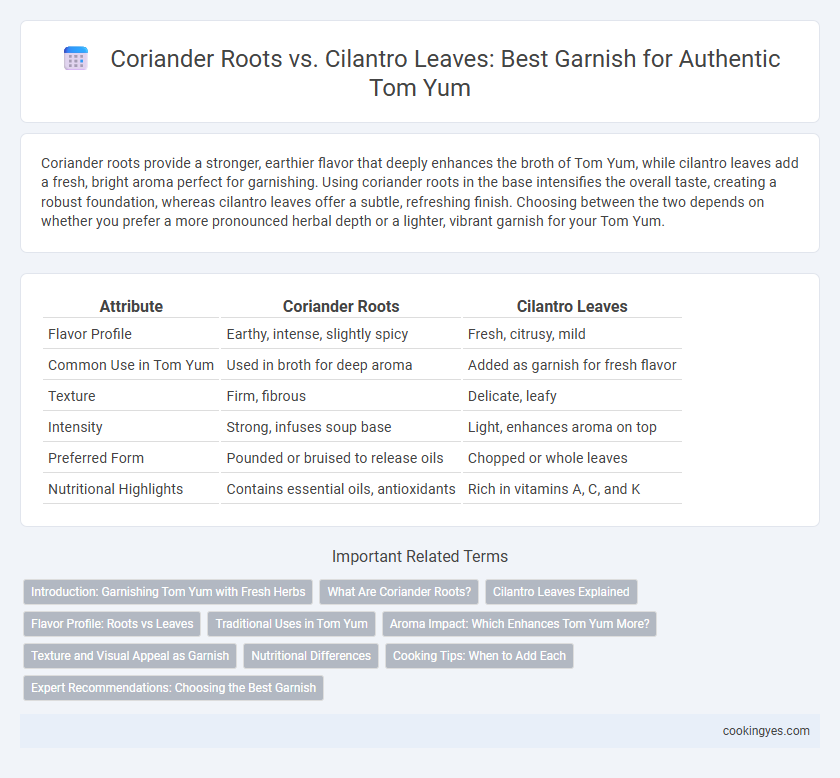 Coriander Roots vs. Cilantro Leaves: Best Garnish for Authentic Tom Yum

Coriander roots provide a stronger, earthier flavor that deeply enhances the broth of Tom Yum, while cilantro leaves add a fresh, bright aroma perfect for garnishing. Using coriander roots in the base intensifies the overall taste, creating a robust foundation, whereas cilantro leaves offer a subtle, refreshing finish. Choosing between the two depends on whether you prefer a more pronounced herbal depth or a lighter, vibrant garnish for your Tom Yum.

| Attribute | Coriander Roots | Cilantro Leaves |
|---|---|---|
| Flavor Profile | Earthy, intense, slightly spicy | Fresh, citrusy, mild |
| Common Use in Tom Yum | Used in broth for deep aroma | Added as garnish for fresh flavor |
| Texture | Firm, fibrous | Delicate, leafy |
| Intensity | Strong, infuses soup base | Light, enhances aroma on top |
| Preferred Form | Pounded or bruised to release oils | Chopped or whole leaves |
| Nutritional Highlights | Contains essential oils, antioxidants | Rich in vitamins A, C, and K |

Important Related Terms

Introduction: Garnishing Tom Yum with Fresh Herbs
What Are Coriander Roots?
Cilantro Leaves Explained
Flavor Profile: Roots vs Leaves
Traditional Uses in Tom Yum
Aroma Impact: Which Enhances Tom Yum More?
Texture and Visual Appeal as Garnish
Nutritional Differences
Cooking Tips: When to Add Each
Expert Recommendations: Choosing the Best Garnish

cookingyes.com