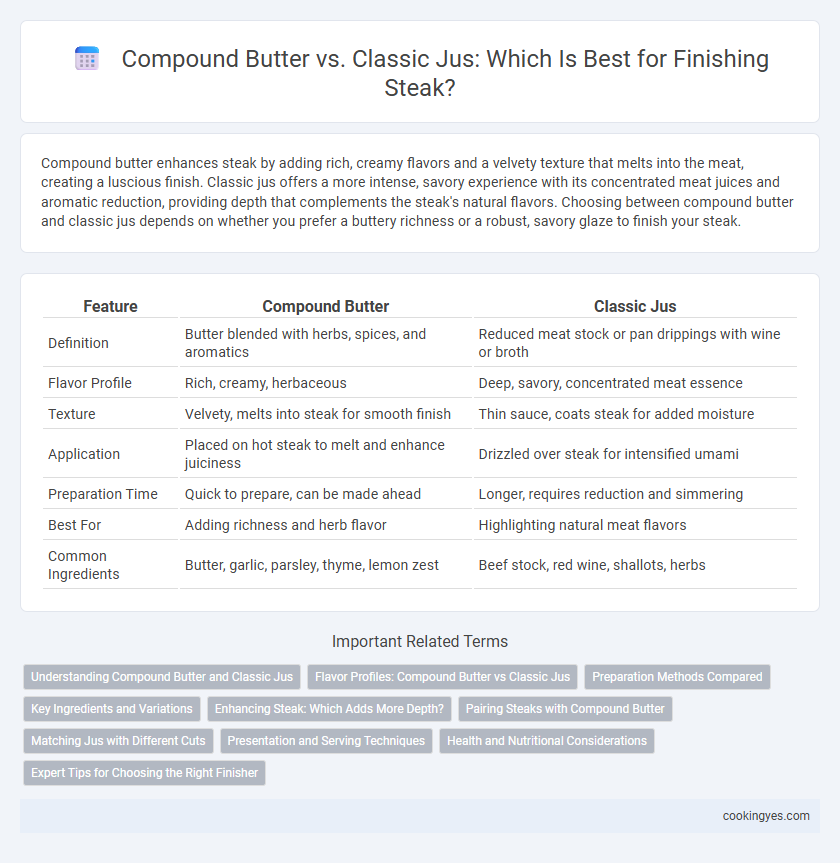 Compound Butter vs. Classic Jus: Which Is Best for Finishing Steak?

Compound butter enhances steak by adding rich, creamy flavors and a velvety texture that melts into the meat, creating a luscious finish. Classic jus offers a more intense, savory experience with its concentrated meat juices and aromatic reduction, providing depth that complements the steak's natural flavors. Choosing between compound butter and classic jus depends on whether you prefer a buttery richness or a robust, savory glaze to finish your steak.

| Feature | Compound Butter | Classic Jus |
|---|---|---|
| Definition | Butter blended with herbs, spices, and aromatics | Reduced meat stock or pan drippings with wine or broth |
| Flavor Profile | Rich, creamy, herbaceous | Deep, savory, concentrated meat essence |
| Texture | Velvety, melts into steak for smooth finish | Thin sauce, coats steak for added moisture |
| Application | Placed on hot steak to melt and enhance juiciness | Drizzled over steak for intensified umami |
| Preparation Time | Quick to prepare, can be made ahead | Longer, requires reduction and simmering |
| Best For | Adding richness and herb flavor | Highlighting natural meat flavors |
| Common Ingredients | Butter, garlic, parsley, thyme, lemon zest | Beef stock, red wine, shallots, herbs |

Important Related Terms

Understanding Compound Butter and Classic Jus
Flavor Profiles: Compound Butter vs Classic Jus
Preparation Methods Compared
Key Ingredients and Variations
Enhancing Steak: Which Adds More Depth?
Pairing Steaks with Compound Butter
Matching Jus with Different Cuts
Presentation and Serving Techniques
Health and Nutritional Considerations
Expert Tips for Choosing the Right Finisher

cookingyes.com