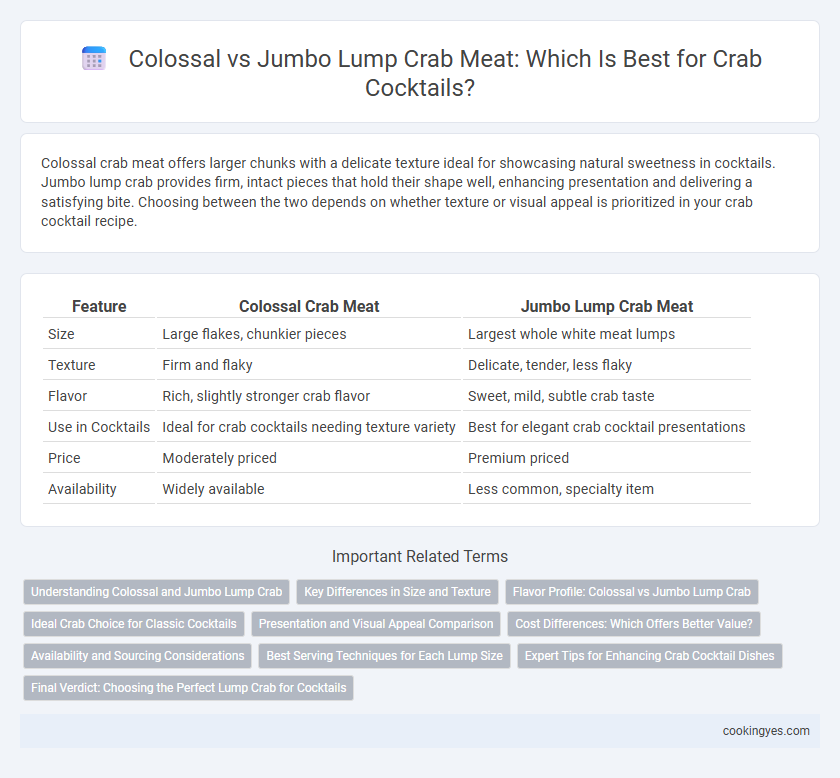 Colossal vs Jumbo Lump Crab Meat: Which Is Best for Crab Cocktails?

Colossal crab meat offers larger chunks with a delicate texture ideal for showcasing natural sweetness in cocktails. Jumbo lump crab provides firm, intact pieces that hold their shape well, enhancing presentation and delivering a satisfying bite. Choosing between the two depends on whether texture or visual appeal is prioritized in your crab cocktail recipe.

| Feature | Colossal Crab Meat | Jumbo Lump Crab Meat |
|---|---|---|
| Size | Large flakes, chunkier pieces | Largest whole white meat lumps |
| Texture | Firm and flaky | Delicate, tender, less flaky |
| Flavor | Rich, slightly stronger crab flavor | Sweet, mild, subtle crab taste |
| Use in Cocktails | Ideal for crab cocktails needing texture variety | Best for elegant crab cocktail presentations |
| Price | Moderately priced | Premium priced |
| Availability | Widely available | Less common, specialty item |

Important Related Terms

Understanding Colossal and Jumbo Lump Crab
Key Differences in Size and Texture
Flavor Profile: Colossal vs Jumbo Lump Crab
Ideal Crab Choice for Classic Cocktails
Presentation and Visual Appeal Comparison
Cost Differences: Which Offers Better Value?
Availability and Sourcing Considerations
Best Serving Techniques for Each Lump Size
Expert Tips for Enhancing Crab Cocktail Dishes
Final Verdict: Choosing the Perfect Lump Crab for Cocktails

cookingyes.com