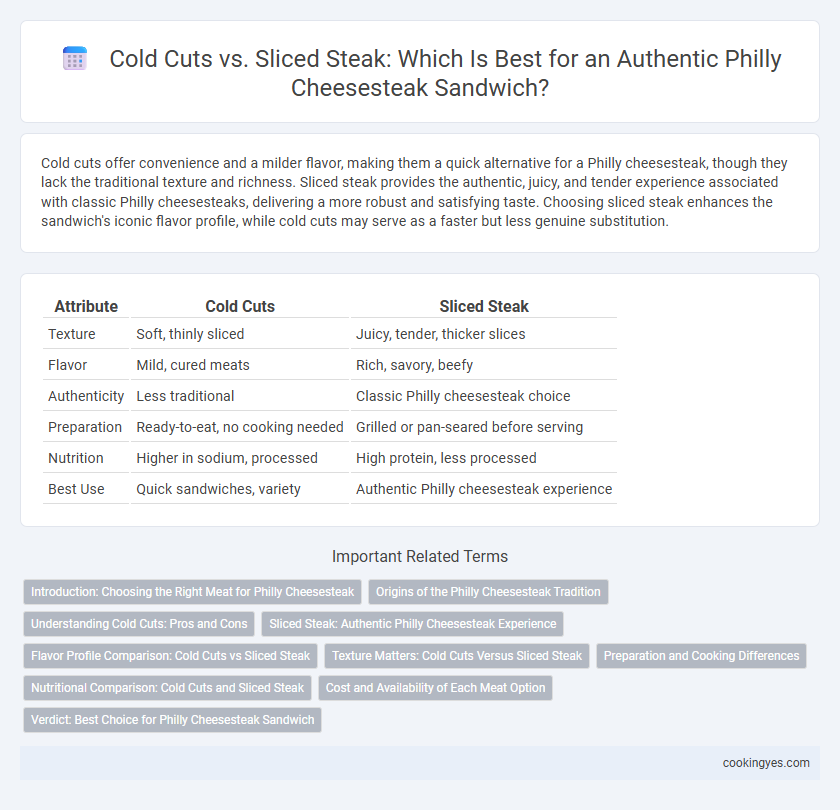 Cold Cuts vs. Sliced Steak: Which Is Best for an Authentic Philly Cheesesteak Sandwich?

Cold cuts offer convenience and a milder flavor, making them a quick alternative for a Philly cheesesteak, though they lack the traditional texture and richness. Sliced steak provides the authentic, juicy, and tender experience associated with classic Philly cheesesteaks, delivering a more robust and satisfying taste. Choosing sliced steak enhances the sandwich's iconic flavor profile, while cold cuts may serve as a faster but less genuine substitution.

| Attribute | Cold Cuts | Sliced Steak |
|---|---|---|
| Texture | Soft, thinly sliced | Juicy, tender, thicker slices |
| Flavor | Mild, cured meats | Rich, savory, beefy |
| Authenticity | Less traditional | Classic Philly cheesesteak choice |
| Preparation | Ready-to-eat, no cooking needed | Grilled or pan-seared before serving |
| Nutrition | Higher in sodium, processed | High protein, less processed |
| Best Use | Quick sandwiches, variety | Authentic Philly cheesesteak experience |

Important Related Terms

Introduction: Choosing the Right Meat for Philly Cheesesteak
Origins of the Philly Cheesesteak Tradition
Understanding Cold Cuts: Pros and Cons
Sliced Steak: Authentic Philly Cheesesteak Experience
Flavor Profile Comparison: Cold Cuts vs Sliced Steak
Texture Matters: Cold Cuts Versus Sliced Steak
Preparation and Cooking Differences
Nutritional Comparison: Cold Cuts and Sliced Steak
Cost and Availability of Each Meat Option
Verdict: Best Choice for Philly Cheesesteak Sandwich

cookingyes.com