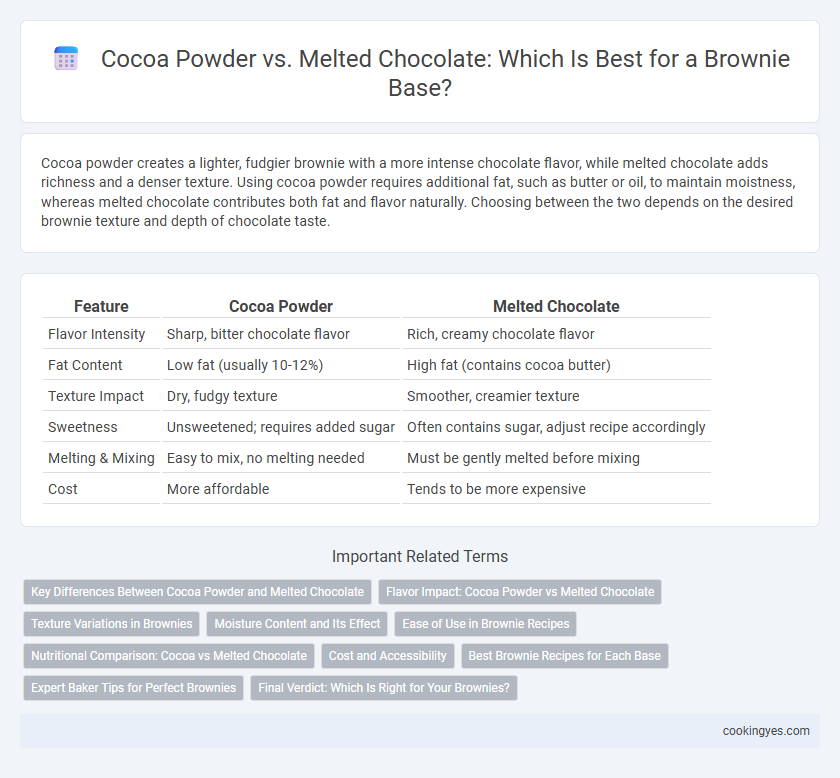 Cocoa Powder vs. Melted Chocolate: Which Is Best for a Brownie Base?

Cocoa powder creates a lighter, fudgier brownie with a more intense chocolate flavor, while melted chocolate adds richness and a denser texture. Using cocoa powder requires additional fat, such as butter or oil, to maintain moistness, whereas melted chocolate contributes both fat and flavor naturally. Choosing between the two depends on the desired brownie texture and depth of chocolate taste.

| Feature | Cocoa Powder | Melted Chocolate |
|---|---|---|
| Flavor Intensity | Sharp, bitter chocolate flavor | Rich, creamy chocolate flavor |
| Fat Content | Low fat (usually 10-12%) | High fat (contains cocoa butter) |
| Texture Impact | Dry, fudgy texture | Smoother, creamier texture |
| Sweetness | Unsweetened; requires added sugar | Often contains sugar, adjust recipe accordingly |
| Melting & Mixing | Easy to mix, no melting needed | Must be gently melted before mixing |
| Cost | More affordable | Tends to be more expensive |

Important Related Terms

Key Differences Between Cocoa Powder and Melted Chocolate
Flavor Impact: Cocoa Powder vs Melted Chocolate
Texture Variations in Brownies
Moisture Content and Its Effect
Ease of Use in Brownie Recipes
Nutritional Comparison: Cocoa vs Melted Chocolate
Cost and Accessibility
Best Brownie Recipes for Each Base
Expert Baker Tips for Perfect Brownies
Final Verdict: Which Is Right for Your Brownies?

cookingyes.com