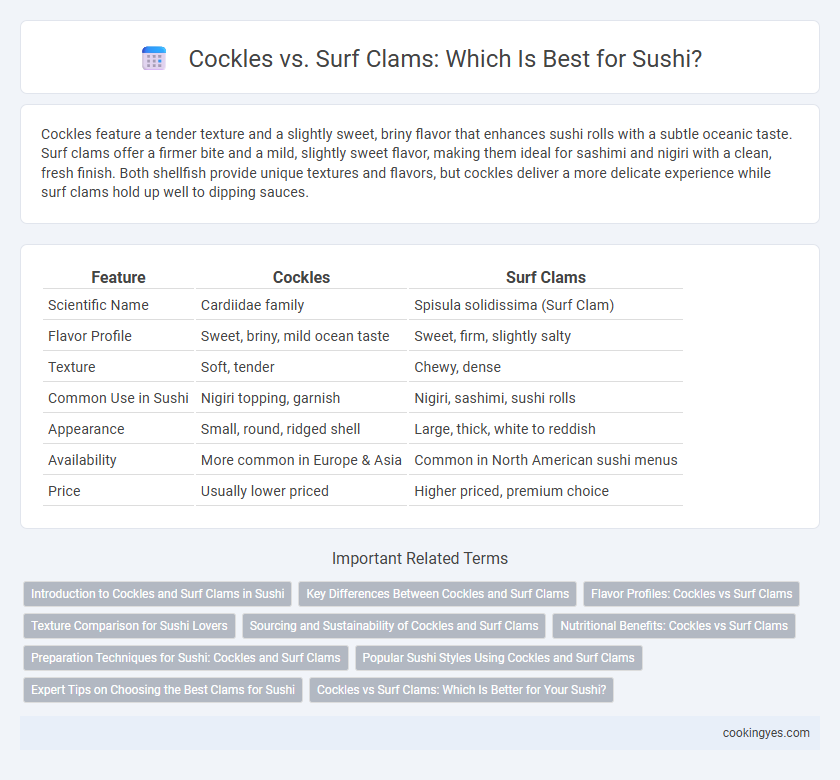 Cockles vs. Surf Clams: Which Is Best for Sushi?

Cockles feature a tender texture and a slightly sweet, briny flavor that enhances sushi rolls with a subtle oceanic taste. Surf clams offer a firmer bite and a mild, slightly sweet flavor, making them ideal for sashimi and nigiri with a clean, fresh finish. Both shellfish provide unique textures and flavors, but cockles deliver a more delicate experience while surf clams hold up well to dipping sauces.

| Feature | Cockles | Surf Clams |
|---|---|---|
| Scientific Name | Cardiidae family | Spisula solidissima (Surf Clam) |
| Flavor Profile | Sweet, briny, mild ocean taste | Sweet, firm, slightly salty |
| Texture | Soft, tender | Chewy, dense |
| Common Use in Sushi | Nigiri topping, garnish | Nigiri, sashimi, sushi rolls |
| Appearance | Small, round, ridged shell | Large, thick, white to reddish |
| Availability | More common in Europe & Asia | Common in North American sushi menus |
| Price | Usually lower priced | Higher priced, premium choice |

Important Related Terms

Introduction to Cockles and Surf Clams in Sushi
Key Differences Between Cockles and Surf Clams
Flavor Profiles: Cockles vs Surf Clams
Texture Comparison for Sushi Lovers
Sourcing and Sustainability of Cockles and Surf Clams
Nutritional Benefits: Cockles vs Surf Clams
Preparation Techniques for Sushi: Cockles and Surf Clams
Popular Sushi Styles Using Cockles and Surf Clams
Expert Tips on Choosing the Best Clams for Sushi
Cockles vs Surf Clams: Which Is Better for Your Sushi?

cookingyes.com