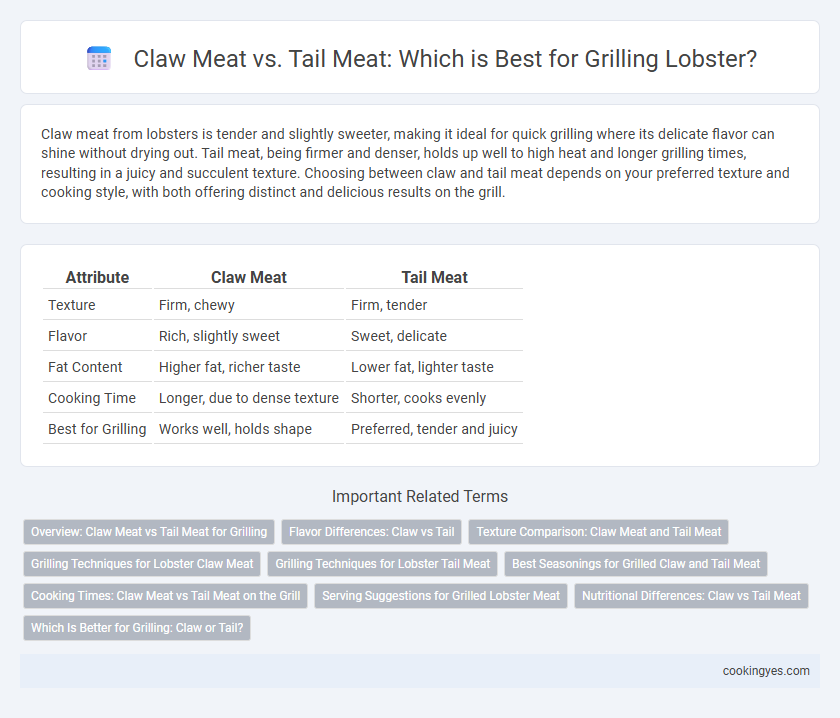 Claw Meat vs. Tail Meat: Which is Best for Grilling Lobster?

Claw meat from lobsters is tender and slightly sweeter, making it ideal for quick grilling where its delicate flavor can shine without drying out. Tail meat, being firmer and denser, holds up well to high heat and longer grilling times, resulting in a juicy and succulent texture. Choosing between claw and tail meat depends on your preferred texture and cooking style, with both offering distinct and delicious results on the grill.

| Attribute | Claw Meat | Tail Meat |
|---|---|---|
| Texture | Firm, chewy | Firm, tender |
| Flavor | Rich, slightly sweet | Sweet, delicate |
| Fat Content | Higher fat, richer taste | Lower fat, lighter taste |
| Cooking Time | Longer, due to dense texture | Shorter, cooks evenly |
| Best for Grilling | Works well, holds shape | Preferred, tender and juicy |

Important Related Terms

Overview: Claw Meat vs Tail Meat for Grilling
Flavor Differences: Claw vs Tail
Texture Comparison: Claw Meat and Tail Meat
Grilling Techniques for Lobster Claw Meat
Grilling Techniques for Lobster Tail Meat
Best Seasonings for Grilled Claw and Tail Meat
Cooking Times: Claw Meat vs Tail Meat on the Grill
Serving Suggestions for Grilled Lobster Meat
Nutritional Differences: Claw vs Tail Meat
Which Is Better for Grilling: Claw or Tail?

cookingyes.com