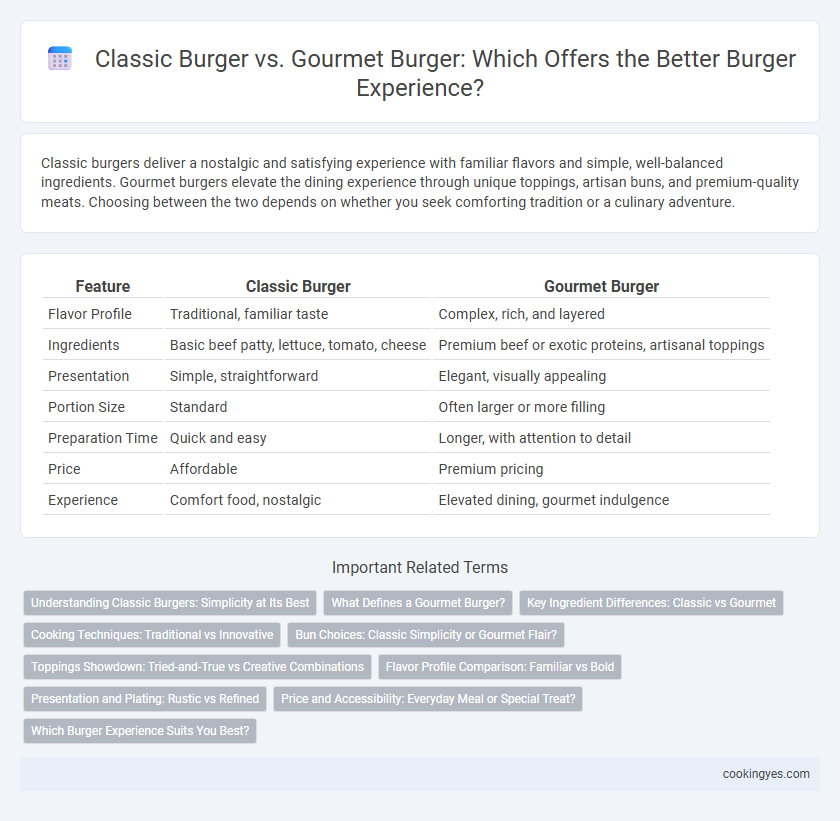 Classic Burger vs. Gourmet Burger: Which Offers the Better Burger Experience?

Classic burgers deliver a nostalgic and satisfying experience with familiar flavors and simple, well-balanced ingredients. Gourmet burgers elevate the dining experience through unique toppings, artisan buns, and premium-quality meats. Choosing between the two depends on whether you seek comforting tradition or a culinary adventure.

| Feature | Classic Burger | Gourmet Burger |
|---|---|---|
| Flavor Profile | Traditional, familiar taste | Complex, rich, and layered |
| Ingredients | Basic beef patty, lettuce, tomato, cheese | Premium beef or exotic proteins, artisanal toppings |
| Presentation | Simple, straightforward | Elegant, visually appealing |
| Portion Size | Standard | Often larger or more filling |
| Preparation Time | Quick and easy | Longer, with attention to detail |
| Price | Affordable | Premium pricing |
| Experience | Comfort food, nostalgic | Elevated dining, gourmet indulgence |

Important Related Terms

Understanding Classic Burgers: Simplicity at Its Best
What Defines a Gourmet Burger?
Key Ingredient Differences: Classic vs Gourmet
Cooking Techniques: Traditional vs Innovative
Bun Choices: Classic Simplicity or Gourmet Flair?
Toppings Showdown: Tried-and-True vs Creative Combinations
Flavor Profile Comparison: Familiar vs Bold
Presentation and Plating: Rustic vs Refined
Price and Accessibility: Everyday Meal or Special Treat?
Which Burger Experience Suits You Best?

cookingyes.com