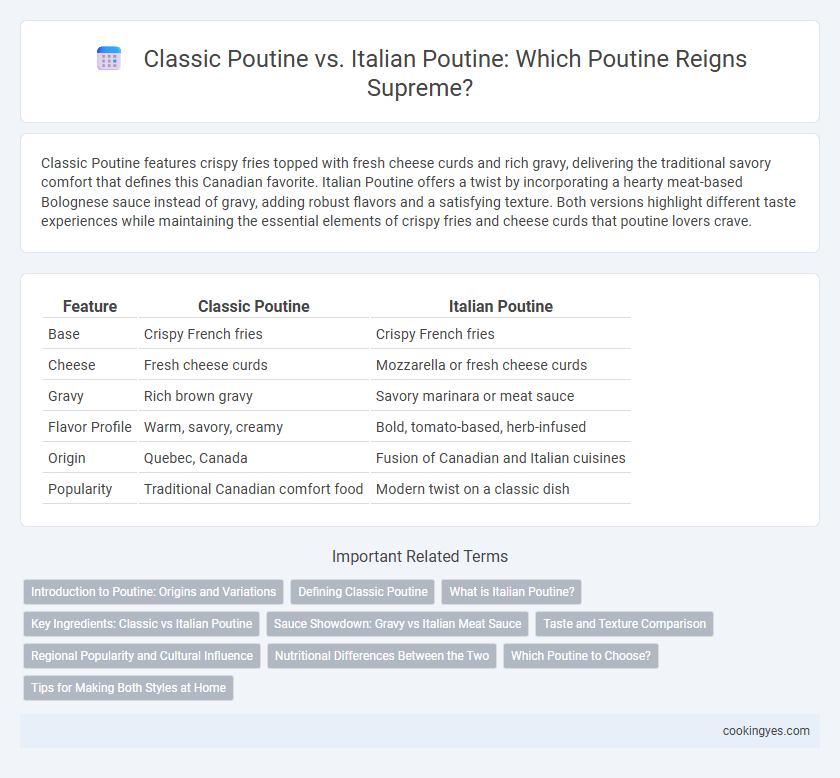 Classic Poutine vs. Italian Poutine: Which Poutine Reigns Supreme?

Classic Poutine features crispy fries topped with fresh cheese curds and rich gravy, delivering the traditional savory comfort that defines this Canadian favorite. Italian Poutine offers a twist by incorporating a hearty meat-based Bolognese sauce instead of gravy, adding robust flavors and a satisfying texture. Both versions highlight different taste experiences while maintaining the essential elements of crispy fries and cheese curds that poutine lovers crave.

| Feature | Classic Poutine | Italian Poutine |
|---|---|---|
| Base | Crispy French fries | Crispy French fries |
| Cheese | Fresh cheese curds | Mozzarella or fresh cheese curds |
| Gravy | Rich brown gravy | Savory marinara or meat sauce |
| Flavor Profile | Warm, savory, creamy | Bold, tomato-based, herb-infused |
| Origin | Quebec, Canada | Fusion of Canadian and Italian cuisines |
| Popularity | Traditional Canadian comfort food | Modern twist on a classic dish |

Important Related Terms

Introduction to Poutine: Origins and Variations
Defining Classic Poutine
What is Italian Poutine?
Key Ingredients: Classic vs Italian Poutine
Sauce Showdown: Gravy vs Italian Meat Sauce
Taste and Texture Comparison
Regional Popularity and Cultural Influence
Nutritional Differences Between the Two
Which Poutine to Choose?
Tips for Making Both Styles at Home

cookingyes.com