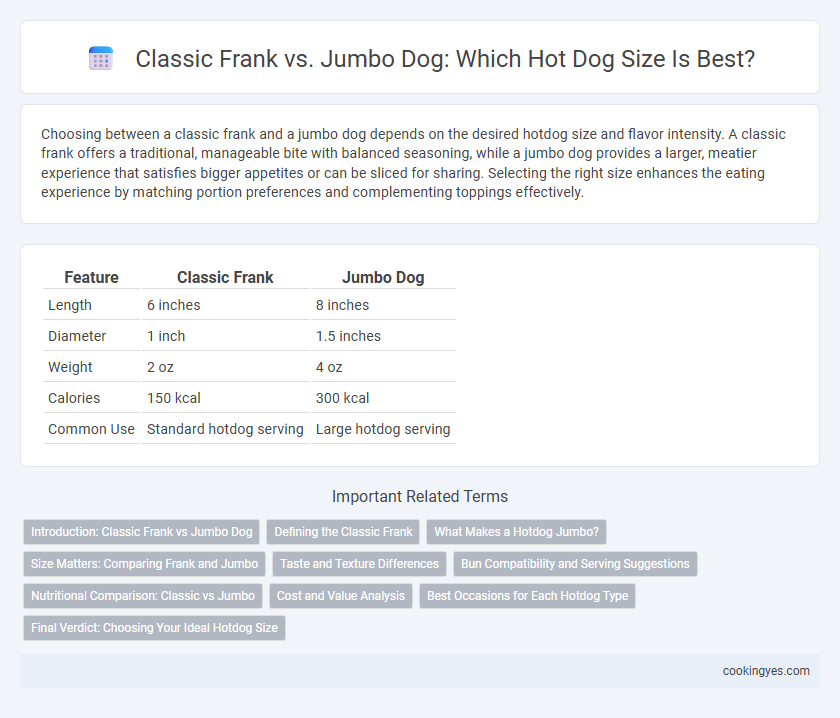 Classic Frank vs. Jumbo Dog: Which Hot Dog Size Is Best?

Choosing between a classic frank and a jumbo dog depends on the desired hotdog size and flavor intensity. A classic frank offers a traditional, manageable bite with balanced seasoning, while a jumbo dog provides a larger, meatier experience that satisfies bigger appetites or can be sliced for sharing. Selecting the right size enhances the eating experience by matching portion preferences and complementing toppings effectively.

| Feature | Classic Frank | Jumbo Dog |
|---|---|---|
| Length | 6 inches | 8 inches |
| Diameter | 1 inch | 1.5 inches |
| Weight | 2 oz | 4 oz |
| Calories | 150 kcal | 300 kcal |
| Common Use | Standard hotdog serving | Large hotdog serving |

Important Related Terms

Introduction: Classic Frank vs Jumbo Dog
Defining the Classic Frank
What Makes a Hotdog Jumbo?
Size Matters: Comparing Frank and Jumbo
Taste and Texture Differences
Bun Compatibility and Serving Suggestions
Nutritional Comparison: Classic vs Jumbo
Cost and Value Analysis
Best Occasions for Each Hotdog Type
Final Verdict: Choosing Your Ideal Hotdog Size

cookingyes.com