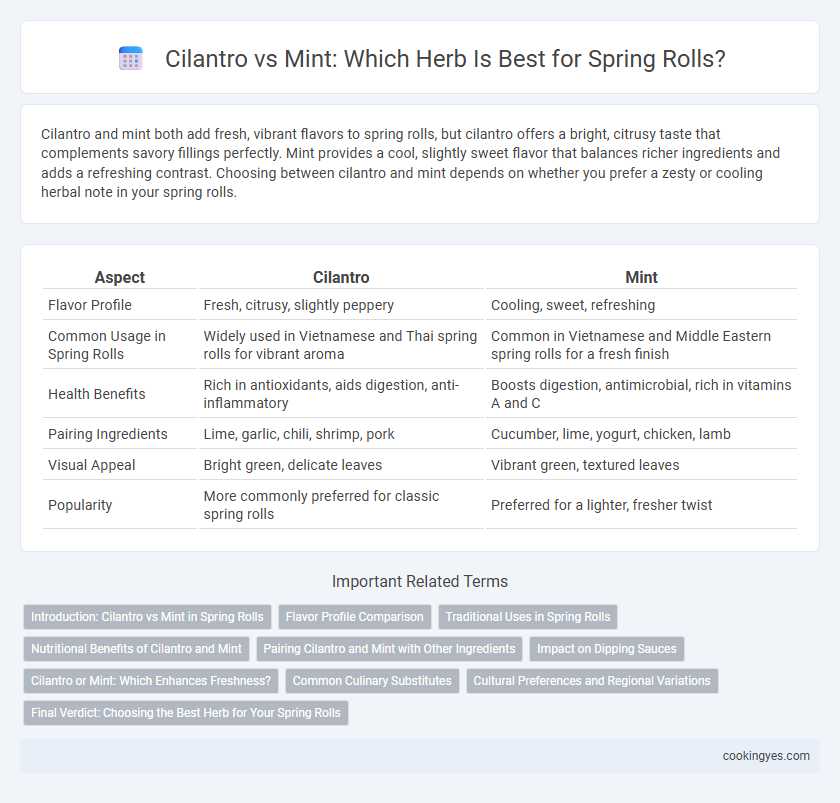 Cilantro vs Mint: Which Herb Is Best for Spring Rolls?

Cilantro and mint both add fresh, vibrant flavors to spring rolls, but cilantro offers a bright, citrusy taste that complements savory fillings perfectly. Mint provides a cool, slightly sweet flavor that balances richer ingredients and adds a refreshing contrast. Choosing between cilantro and mint depends on whether you prefer a zesty or cooling herbal note in your spring rolls.

| Aspect | Cilantro | Mint |
|---|---|---|
| Flavor Profile | Fresh, citrusy, slightly peppery | Cooling, sweet, refreshing |
| Common Usage in Spring Rolls | Widely used in Vietnamese and Thai spring rolls for vibrant aroma | Common in Vietnamese and Middle Eastern spring rolls for a fresh finish |
| Health Benefits | Rich in antioxidants, aids digestion, anti-inflammatory | Boosts digestion, antimicrobial, rich in vitamins A and C |
| Pairing Ingredients | Lime, garlic, chili, shrimp, pork | Cucumber, lime, yogurt, chicken, lamb |
| Visual Appeal | Bright green, delicate leaves | Vibrant green, textured leaves |
| Popularity | More commonly preferred for classic spring rolls | Preferred for a lighter, fresher twist |

Important Related Terms

Introduction: Cilantro vs Mint in Spring Rolls
Flavor Profile Comparison
Traditional Uses in Spring Rolls
Nutritional Benefits of Cilantro and Mint
Pairing Cilantro and Mint with Other Ingredients
Impact on Dipping Sauces
Cilantro or Mint: Which Enhances Freshness?
Common Culinary Substitutes
Cultural Preferences and Regional Variations
Final Verdict: Choosing the Best Herb for Your Spring Rolls

cookingyes.com