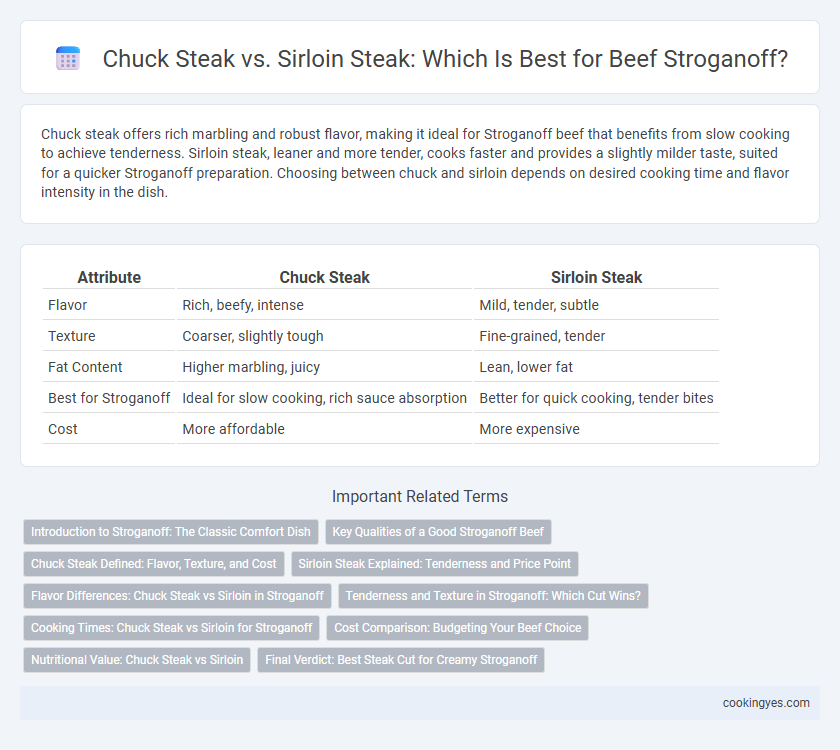 Chuck Steak vs. Sirloin Steak: Which Is Best for Beef Stroganoff?

Chuck steak offers rich marbling and robust flavor, making it ideal for Stroganoff beef that benefits from slow cooking to achieve tenderness. Sirloin steak, leaner and more tender, cooks faster and provides a slightly milder taste, suited for a quicker Stroganoff preparation. Choosing between chuck and sirloin depends on desired cooking time and flavor intensity in the dish.

| Attribute | Chuck Steak | Sirloin Steak |
|---|---|---|
| Flavor | Rich, beefy, intense | Mild, tender, subtle |
| Texture | Coarser, slightly tough | Fine-grained, tender |
| Fat Content | Higher marbling, juicy | Lean, lower fat |
| Best for Stroganoff | Ideal for slow cooking, rich sauce absorption | Better for quick cooking, tender bites |
| Cost | More affordable | More expensive |

Important Related Terms

Introduction to Stroganoff: The Classic Comfort Dish
Key Qualities of a Good Stroganoff Beef
Chuck Steak Defined: Flavor, Texture, and Cost
Sirloin Steak Explained: Tenderness and Price Point
Flavor Differences: Chuck Steak vs Sirloin in Stroganoff
Tenderness and Texture in Stroganoff: Which Cut Wins?
Cooking Times: Chuck Steak vs Sirloin for Stroganoff
Cost Comparison: Budgeting Your Beef Choice
Nutritional Value: Chuck Steak vs Sirloin
Final Verdict: Best Steak Cut for Creamy Stroganoff

cookingyes.com