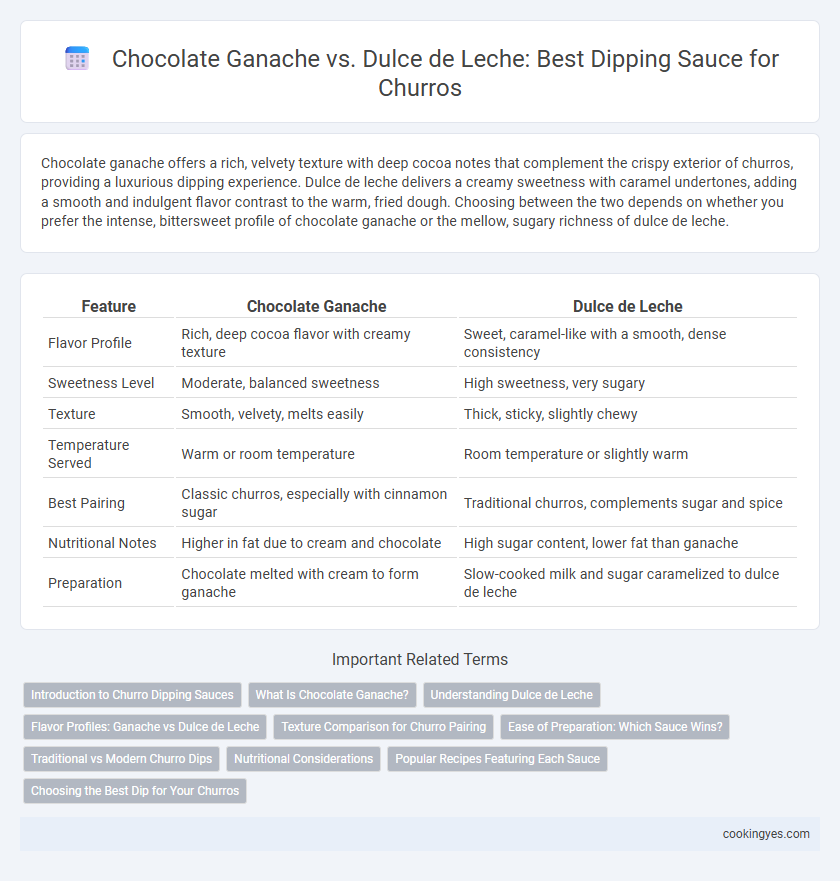 Chocolate Ganache vs. Dulce de Leche: Best Dipping Sauce for Churros

Chocolate ganache offers a rich, velvety texture with deep cocoa notes that complement the crispy exterior of churros, providing a luxurious dipping experience. Dulce de leche delivers a creamy sweetness with caramel undertones, adding a smooth and indulgent flavor contrast to the warm, fried dough. Choosing between the two depends on whether you prefer the intense, bittersweet profile of chocolate ganache or the mellow, sugary richness of dulce de leche.

| Feature | Chocolate Ganache | Dulce de Leche |
|---|---|---|
| Flavor Profile | Rich, deep cocoa flavor with creamy texture | Sweet, caramel-like with a smooth, dense consistency |
| Sweetness Level | Moderate, balanced sweetness | High sweetness, very sugary |
| Texture | Smooth, velvety, melts easily | Thick, sticky, slightly chewy |
| Temperature Served | Warm or room temperature | Room temperature or slightly warm |
| Best Pairing | Classic churros, especially with cinnamon sugar | Traditional churros, complements sugar and spice |
| Nutritional Notes | Higher in fat due to cream and chocolate | High sugar content, lower fat than ganache |
| Preparation | Chocolate melted with cream to form ganache | Slow-cooked milk and sugar caramelized to dulce de leche |

Important Related Terms

Introduction to Churro Dipping Sauces
What Is Chocolate Ganache?
Understanding Dulce de Leche
Flavor Profiles: Ganache vs Dulce de Leche
Texture Comparison for Churro Pairing
Ease of Preparation: Which Sauce Wins?
Traditional vs Modern Churro Dips
Nutritional Considerations
Popular Recipes Featuring Each Sauce
Choosing the Best Dip for Your Churros

cookingyes.com