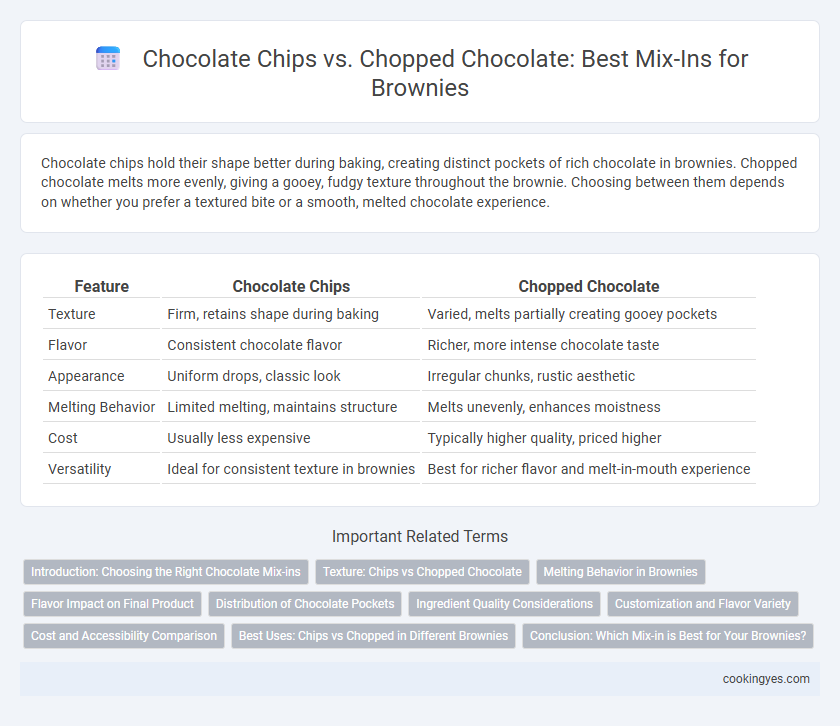 Chocolate Chips vs. Chopped Chocolate: Best Mix-Ins for Brownies

Chocolate chips hold their shape better during baking, creating distinct pockets of rich chocolate in brownies. Chopped chocolate melts more evenly, giving a gooey, fudgy texture throughout the brownie. Choosing between them depends on whether you prefer a textured bite or a smooth, melted chocolate experience.

| Feature | Chocolate Chips | Chopped Chocolate |
|---|---|---|
| Texture | Firm, retains shape during baking | Varied, melts partially creating gooey pockets |
| Flavor | Consistent chocolate flavor | Richer, more intense chocolate taste |
| Appearance | Uniform drops, classic look | Irregular chunks, rustic aesthetic |
| Melting Behavior | Limited melting, maintains structure | Melts unevenly, enhances moistness |
| Cost | Usually less expensive | Typically higher quality, priced higher |
| Versatility | Ideal for consistent texture in brownies | Best for richer flavor and melt-in-mouth experience |

Important Related Terms

Introduction: Choosing the Right Chocolate Mix-ins
Texture: Chips vs Chopped Chocolate
Melting Behavior in Brownies
Flavor Impact on Final Product
Distribution of Chocolate Pockets
Ingredient Quality Considerations
Customization and Flavor Variety
Cost and Accessibility Comparison
Best Uses: Chips vs Chopped in Different Brownies
Conclusion: Which Mix-in is Best for Your Brownies?

cookingyes.com