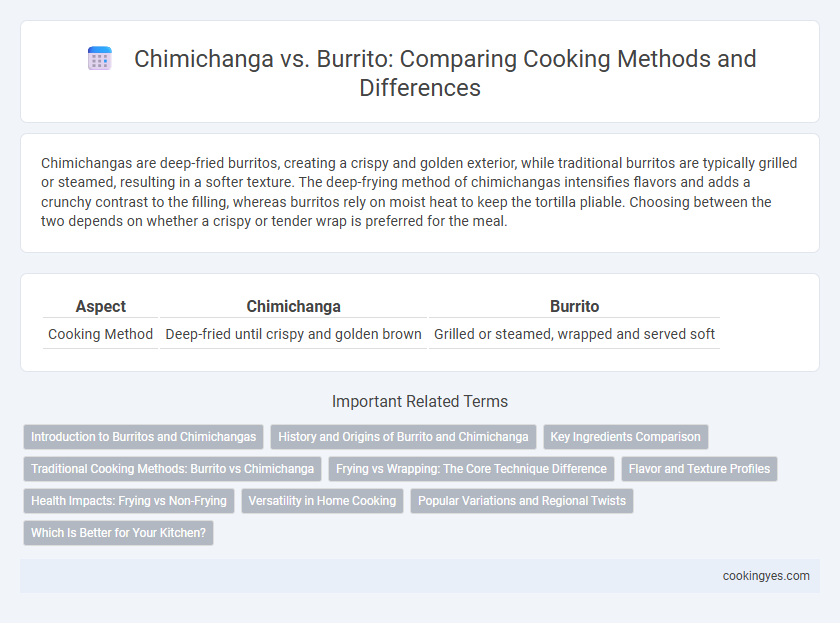 Chimichanga vs. Burrito: Comparing Cooking Methods and Differences

Chimichangas are deep-fried burritos, creating a crispy and golden exterior, while traditional burritos are typically grilled or steamed, resulting in a softer texture. The deep-frying method of chimichangas intensifies flavors and adds a crunchy contrast to the filling, whereas burritos rely on moist heat to keep the tortilla pliable. Choosing between the two depends on whether a crispy or tender wrap is preferred for the meal.

| Aspect | Chimichanga | Burrito |
|---|---|---|
| Cooking Method | Deep-fried until crispy and golden brown | Grilled or steamed, wrapped and served soft |

Important Related Terms

Introduction to Burritos and Chimichangas
History and Origins of Burrito and Chimichanga
Key Ingredients Comparison
Traditional Cooking Methods: Burrito vs Chimichanga
Frying vs Wrapping: The Core Technique Difference
Flavor and Texture Profiles
Health Impacts: Frying vs Non-Frying
Versatility in Home Cooking
Popular Variations and Regional Twists
Which Is Better for Your Kitchen?

cookingyes.com