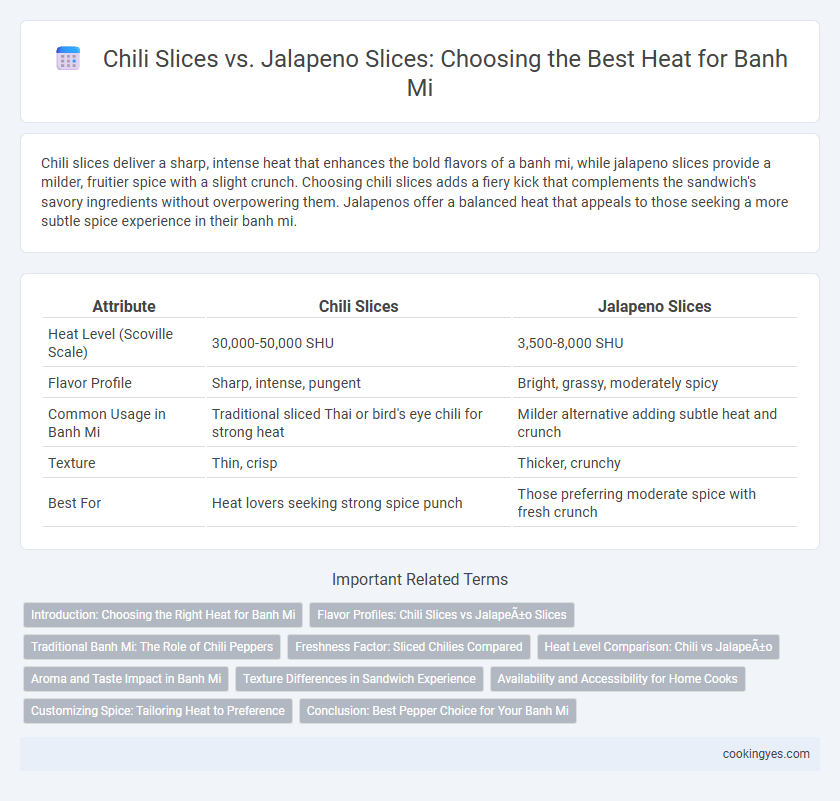 Chili Slices vs. Jalapeno Slices: Choosing the Best Heat for Banh Mi

Chili slices deliver a sharp, intense heat that enhances the bold flavors of a banh mi, while jalapeno slices provide a milder, fruitier spice with a slight crunch. Choosing chili slices adds a fiery kick that complements the sandwich's savory ingredients without overpowering them. Jalapenos offer a balanced heat that appeals to those seeking a more subtle spice experience in their banh mi.

| Attribute | Chili Slices | Jalapeno Slices |
|---|---|---|
| Heat Level (Scoville Scale) | 30,000-50,000 SHU | 3,500-8,000 SHU |
| Flavor Profile | Sharp, intense, pungent | Bright, grassy, moderately spicy |
| Common Usage in Banh Mi | Traditional sliced Thai or bird's eye chili for strong heat | Milder alternative adding subtle heat and crunch |
| Texture | Thin, crisp | Thicker, crunchy |
| Best For | Heat lovers seeking strong spice punch | Those preferring moderate spice with fresh crunch |

Important Related Terms

Introduction: Choosing the Right Heat for Banh Mi

Flavor Profiles: Chili Slices vs JalapeÃ±o Slices

Traditional Banh Mi: The Role of Chili Peppers

Freshness Factor: Sliced Chilies Compared

Heat Level Comparison: Chili vs JalapeÃ±o

Aroma and Taste Impact in Banh Mi

Texture Differences in Sandwich Experience

Availability and Accessibility for Home Cooks

Customizing Spice: Tailoring Heat to Preference

Conclusion: Best Pepper Choice for Your Banh Mi

cookingyes.com