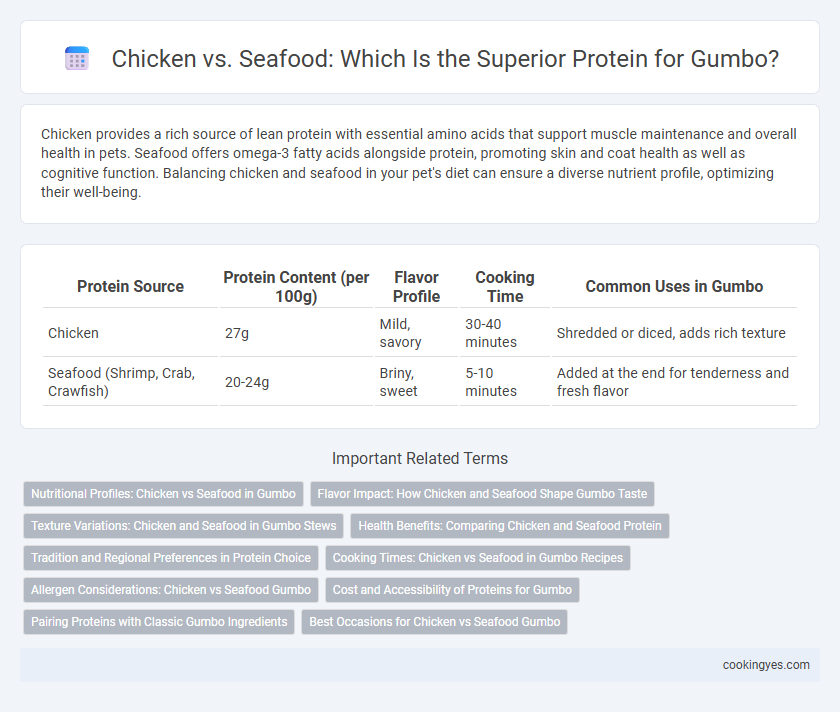 Chicken vs. Seafood: Which Is the Superior Protein for Gumbo?

Chicken provides a rich source of lean protein with essential amino acids that support muscle maintenance and overall health in pets. Seafood offers omega-3 fatty acids alongside protein, promoting skin and coat health as well as cognitive function. Balancing chicken and seafood in your pet's diet can ensure a diverse nutrient profile, optimizing their well-being.

| Protein Source | Protein Content (per 100g) | Flavor Profile | Cooking Time | Common Uses in Gumbo |
|---|---|---|---|---|
| Chicken | 27g | Mild, savory | 30-40 minutes | Shredded or diced, adds rich texture |
| Seafood (Shrimp, Crab, Crawfish) | 20-24g | Briny, sweet | 5-10 minutes | Added at the end for tenderness and fresh flavor |

Important Related Terms

Nutritional Profiles: Chicken vs Seafood in Gumbo

Flavor Impact: How Chicken and Seafood Shape Gumbo Taste

Texture Variations: Chicken and Seafood in Gumbo Stews

Health Benefits: Comparing Chicken and Seafood Protein

Tradition and Regional Preferences in Protein Choice

Cooking Times: Chicken vs Seafood in Gumbo Recipes

Allergen Considerations: Chicken vs Seafood Gumbo

Cost and Accessibility of Proteins for Gumbo

Pairing Proteins with Classic Gumbo Ingredients

Best Occasions for Chicken vs Seafood Gumbo

cookingyes.com