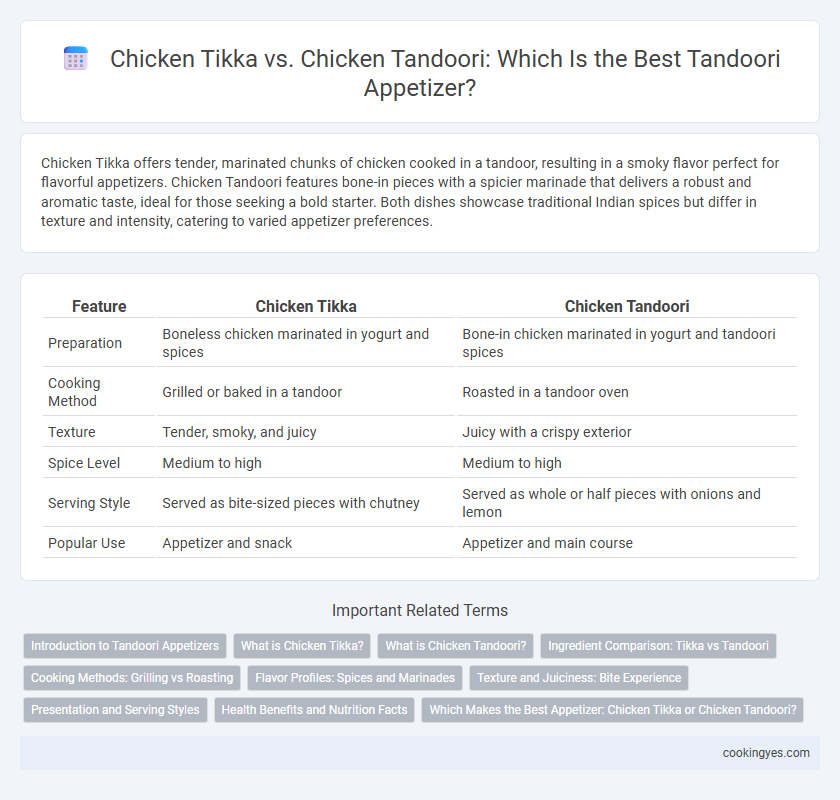 Chicken Tikka vs. Chicken Tandoori: Which Is the Best Tandoori Appetizer?

Chicken Tikka offers tender, marinated chunks of chicken cooked in a tandoor, resulting in a smoky flavor perfect for flavorful appetizers. Chicken Tandoori features bone-in pieces with a spicier marinade that delivers a robust and aromatic taste, ideal for those seeking a bold starter. Both dishes showcase traditional Indian spices but differ in texture and intensity, catering to varied appetizer preferences.

| Feature | Chicken Tikka | Chicken Tandoori |
|---|---|---|
| Preparation | Boneless chicken marinated in yogurt and spices | Bone-in chicken marinated in yogurt and tandoori spices |
| Cooking Method | Grilled or baked in a tandoor | Roasted in a tandoor oven |
| Texture | Tender, smoky, and juicy | Juicy with a crispy exterior |
| Spice Level | Medium to high | Medium to high |
| Serving Style | Served as bite-sized pieces with chutney | Served as whole or half pieces with onions and lemon |
| Popular Use | Appetizer and snack | Appetizer and main course |

Important Related Terms

Introduction to Tandoori Appetizers
What is Chicken Tikka?
What is Chicken Tandoori?
Ingredient Comparison: Tikka vs Tandoori
Cooking Methods: Grilling vs Roasting
Flavor Profiles: Spices and Marinades
Texture and Juiciness: Bite Experience
Presentation and Serving Styles
Health Benefits and Nutrition Facts
Which Makes the Best Appetizer: Chicken Tikka or Chicken Tandoori?

cookingyes.com