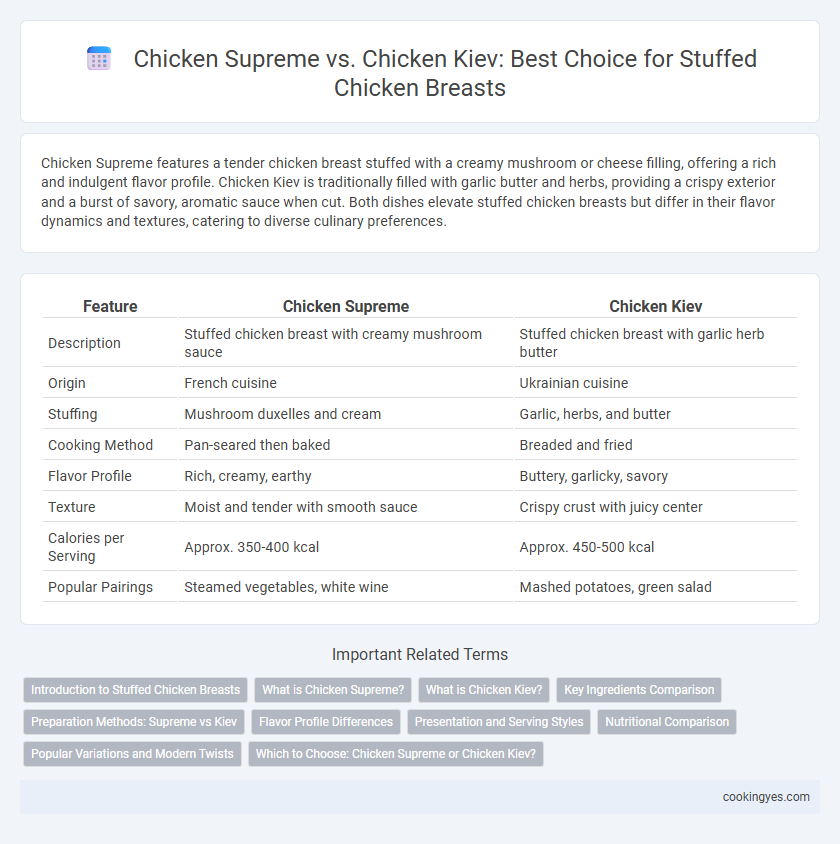 Chicken Supreme vs. Chicken Kiev: Best Choice for Stuffed Chicken Breasts

Chicken Supreme features a tender chicken breast stuffed with a creamy mushroom or cheese filling, offering a rich and indulgent flavor profile. Chicken Kiev is traditionally filled with garlic butter and herbs, providing a crispy exterior and a burst of savory, aromatic sauce when cut. Both dishes elevate stuffed chicken breasts but differ in their flavor dynamics and textures, catering to diverse culinary preferences.

| Feature | Chicken Supreme | Chicken Kiev |
|---|---|---|
| Description | Stuffed chicken breast with creamy mushroom sauce | Stuffed chicken breast with garlic herb butter |
| Origin | French cuisine | Ukrainian cuisine |
| Stuffing | Mushroom duxelles and cream | Garlic, herbs, and butter |
| Cooking Method | Pan-seared then baked | Breaded and fried |
| Flavor Profile | Rich, creamy, earthy | Buttery, garlicky, savory |
| Texture | Moist and tender with smooth sauce | Crispy crust with juicy center |
| Calories per Serving | Approx. 350-400 kcal | Approx. 450-500 kcal |
| Popular Pairings | Steamed vegetables, white wine | Mashed potatoes, green salad |

Important Related Terms

Introduction to Stuffed Chicken Breasts
What is Chicken Supreme?
What is Chicken Kiev?
Key Ingredients Comparison
Preparation Methods: Supreme vs Kiev
Flavor Profile Differences
Presentation and Serving Styles
Nutritional Comparison
Popular Variations and Modern Twists
Which to Choose: Chicken Supreme or Chicken Kiev?

cookingyes.com