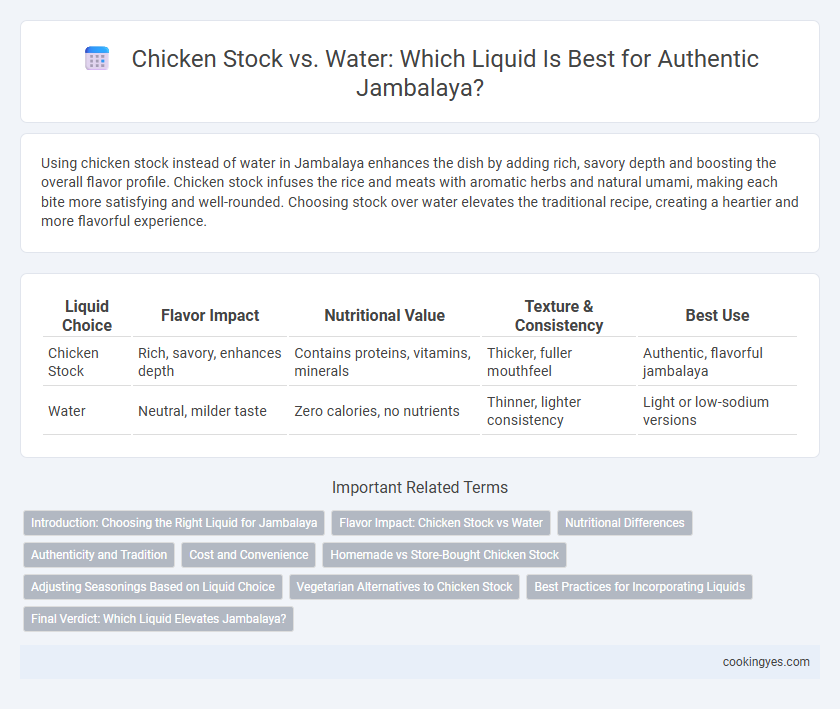 Chicken Stock vs. Water: Which Liquid Is Best for Authentic Jambalaya?

Using chicken stock instead of water in Jambalaya enhances the dish by adding rich, savory depth and boosting the overall flavor profile. Chicken stock infuses the rice and meats with aromatic herbs and natural umami, making each bite more satisfying and well-rounded. Choosing stock over water elevates the traditional recipe, creating a heartier and more flavorful experience.

| Liquid Choice | Flavor Impact | Nutritional Value | Texture & Consistency | Best Use |
|---|---|---|---|---|
| Chicken Stock | Rich, savory, enhances depth | Contains proteins, vitamins, minerals | Thicker, fuller mouthfeel | Authentic, flavorful jambalaya |
| Water | Neutral, milder taste | Zero calories, no nutrients | Thinner, lighter consistency | Light or low-sodium versions |

Important Related Terms

Introduction: Choosing the Right Liquid for Jambalaya
Flavor Impact: Chicken Stock vs Water
Nutritional Differences
Authenticity and Tradition
Cost and Convenience
Homemade vs Store-Bought Chicken Stock
Adjusting Seasonings Based on Liquid Choice
Vegetarian Alternatives to Chicken Stock
Best Practices for Incorporating Liquids
Final Verdict: Which Liquid Elevates Jambalaya?

cookingyes.com