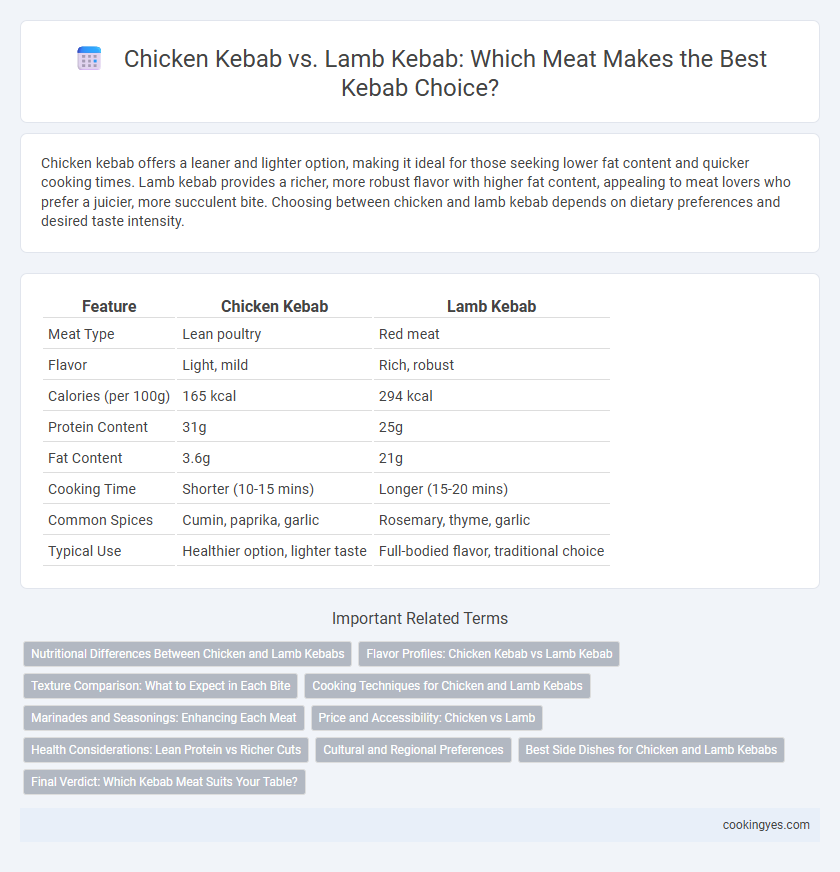 Chicken Kebab vs. Lamb Kebab: Which Meat Makes the Best Kebab Choice?

Chicken kebab offers a leaner and lighter option, making it ideal for those seeking lower fat content and quicker cooking times. Lamb kebab provides a richer, more robust flavor with higher fat content, appealing to meat lovers who prefer a juicier, more succulent bite. Choosing between chicken and lamb kebab depends on dietary preferences and desired taste intensity.

| Feature | Chicken Kebab | Lamb Kebab |
|---|---|---|
| Meat Type | Lean poultry | Red meat |
| Flavor | Light, mild | Rich, robust |
| Calories (per 100g) | 165 kcal | 294 kcal |
| Protein Content | 31g | 25g |
| Fat Content | 3.6g | 21g |
| Cooking Time | Shorter (10-15 mins) | Longer (15-20 mins) |
| Common Spices | Cumin, paprika, garlic | Rosemary, thyme, garlic |
| Typical Use | Healthier option, lighter taste | Full-bodied flavor, traditional choice |

Important Related Terms

Nutritional Differences Between Chicken and Lamb Kebabs
Flavor Profiles: Chicken Kebab vs Lamb Kebab
Texture Comparison: What to Expect in Each Bite
Cooking Techniques for Chicken and Lamb Kebabs
Marinades and Seasonings: Enhancing Each Meat
Price and Accessibility: Chicken vs Lamb
Health Considerations: Lean Protein vs Richer Cuts
Cultural and Regional Preferences
Best Side Dishes for Chicken and Lamb Kebabs
Final Verdict: Which Kebab Meat Suits Your Table?

cookingyes.com