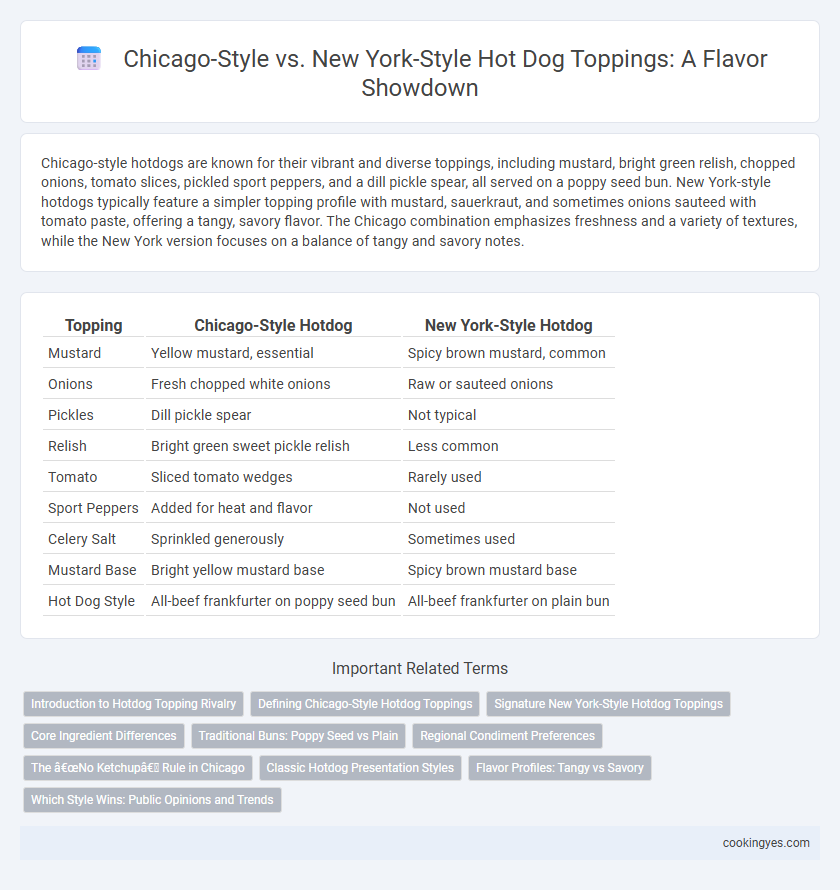 Chicago-Style vs. New York-Style Hot Dog Toppings: A Flavor Showdown

Chicago-style hotdogs are known for their vibrant and diverse toppings, including mustard, bright green relish, chopped onions, tomato slices, pickled sport peppers, and a dill pickle spear, all served on a poppy seed bun. New York-style hotdogs typically feature a simpler topping profile with mustard, sauerkraut, and sometimes onions sauteed with tomato paste, offering a tangy, savory flavor. The Chicago combination emphasizes freshness and a variety of textures, while the New York version focuses on a balance of tangy and savory notes.

| Topping | Chicago-Style Hotdog | New York-Style Hotdog |
|---|---|---|
| Mustard | Yellow mustard, essential | Spicy brown mustard, common |
| Onions | Fresh chopped white onions | Raw or sauteed onions |
| Pickles | Dill pickle spear | Not typical |
| Relish | Bright green sweet pickle relish | Less common |
| Tomato | Sliced tomato wedges | Rarely used |
| Sport Peppers | Added for heat and flavor | Not used |
| Celery Salt | Sprinkled generously | Sometimes used |
| Mustard Base | Bright yellow mustard base | Spicy brown mustard base |
| Hot Dog Style | All-beef frankfurter on poppy seed bun | All-beef frankfurter on plain bun |

Important Related Terms

Introduction to Hotdog Topping Rivalry
Defining Chicago-Style Hotdog Toppings
Signature New York-Style Hotdog Toppings
Core Ingredient Differences
Traditional Buns: Poppy Seed vs Plain
Regional Condiment Preferences
The â€œNo Ketchupâ€ Rule in Chicago
Classic Hotdog Presentation Styles
Flavor Profiles: Tangy vs Savory
Which Style Wins: Public Opinions and Trends

cookingyes.com