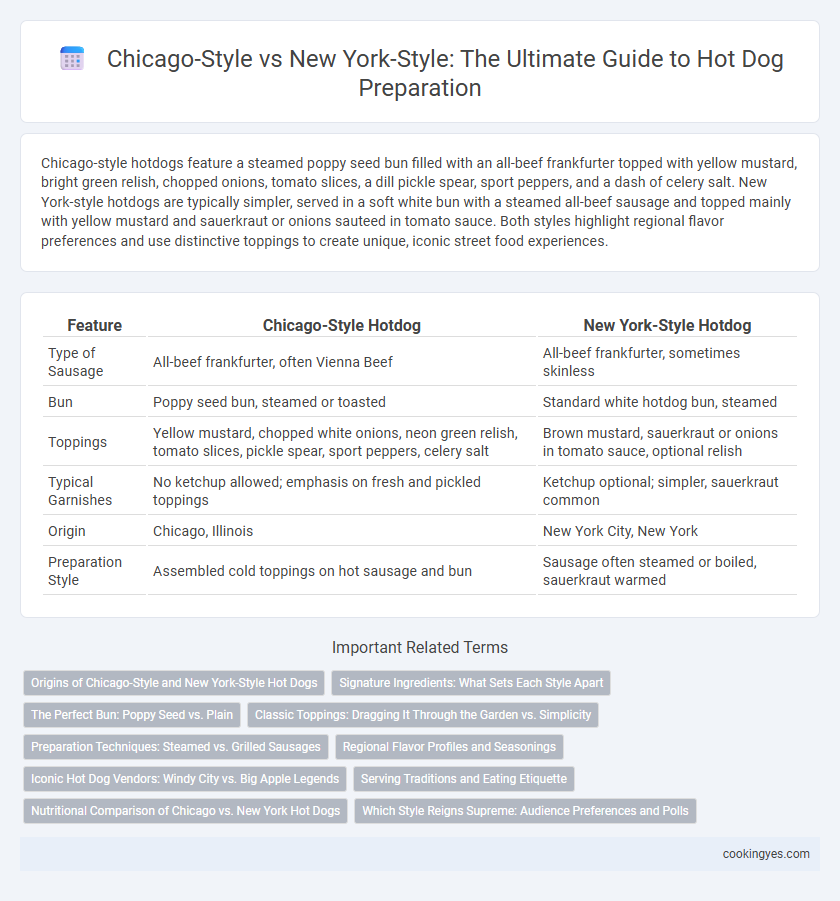 Chicago-Style vs New York-Style: The Ultimate Guide to Hot Dog Preparation

Chicago-style hotdogs feature a steamed poppy seed bun filled with an all-beef frankfurter topped with yellow mustard, bright green relish, chopped onions, tomato slices, a dill pickle spear, sport peppers, and a dash of celery salt. New York-style hotdogs are typically simpler, served in a soft white bun with a steamed all-beef sausage and topped mainly with yellow mustard and sauerkraut or onions sauteed in tomato sauce. Both styles highlight regional flavor preferences and use distinctive toppings to create unique, iconic street food experiences.

| Feature | Chicago-Style Hotdog | New York-Style Hotdog |
|---|---|---|
| Type of Sausage | All-beef frankfurter, often Vienna Beef | All-beef frankfurter, sometimes skinless |
| Bun | Poppy seed bun, steamed or toasted | Standard white hotdog bun, steamed |
| Toppings | Yellow mustard, chopped white onions, neon green relish, tomato slices, pickle spear, sport peppers, celery salt | Brown mustard, sauerkraut or onions in tomato sauce, optional relish |
| Typical Garnishes | No ketchup allowed; emphasis on fresh and pickled toppings | Ketchup optional; simpler, sauerkraut common |
| Origin | Chicago, Illinois | New York City, New York |
| Preparation Style | Assembled cold toppings on hot sausage and bun | Sausage often steamed or boiled, sauerkraut warmed |

Important Related Terms

Origins of Chicago-Style and New York-Style Hot Dogs
Signature Ingredients: What Sets Each Style Apart
The Perfect Bun: Poppy Seed vs. Plain
Classic Toppings: Dragging It Through the Garden vs. Simplicity
Preparation Techniques: Steamed vs. Grilled Sausages
Regional Flavor Profiles and Seasonings
Iconic Hot Dog Vendors: Windy City vs. Big Apple Legends
Serving Traditions and Eating Etiquette
Nutritional Comparison of Chicago vs. New York Hot Dogs
Which Style Reigns Supreme: Audience Preferences and Polls

cookingyes.com