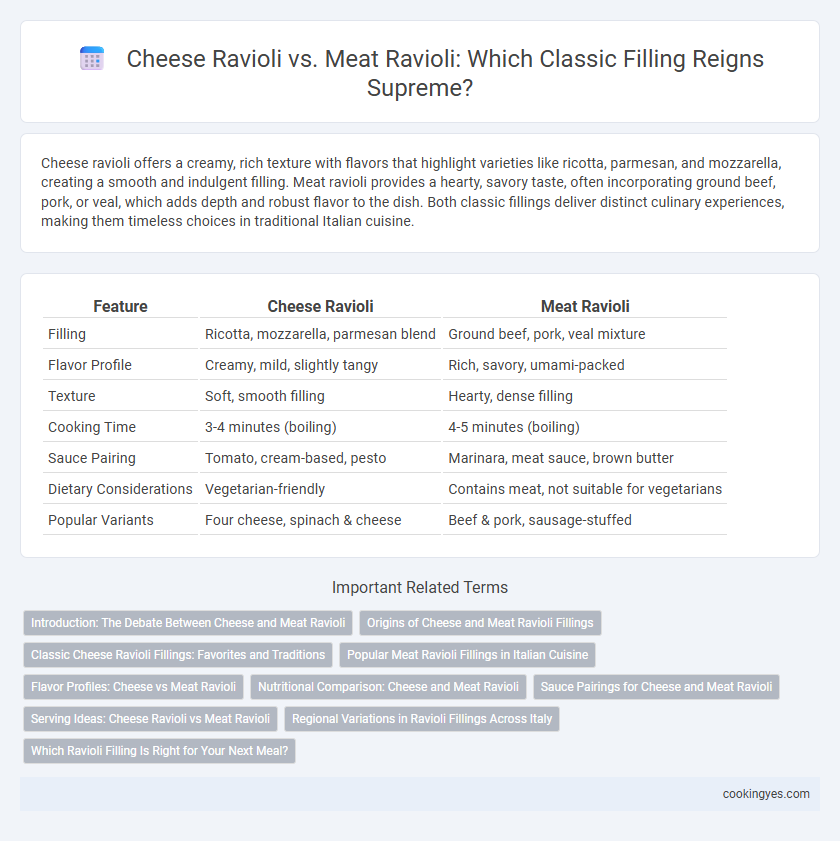 Cheese Ravioli vs. Meat Ravioli: Which Classic Filling Reigns Supreme?

Cheese ravioli offers a creamy, rich texture with flavors that highlight varieties like ricotta, parmesan, and mozzarella, creating a smooth and indulgent filling. Meat ravioli provides a hearty, savory taste, often incorporating ground beef, pork, or veal, which adds depth and robust flavor to the dish. Both classic fillings deliver distinct culinary experiences, making them timeless choices in traditional Italian cuisine.

| Feature | Cheese Ravioli | Meat Ravioli |
|---|---|---|
| Filling | Ricotta, mozzarella, parmesan blend | Ground beef, pork, veal mixture |
| Flavor Profile | Creamy, mild, slightly tangy | Rich, savory, umami-packed |
| Texture | Soft, smooth filling | Hearty, dense filling |
| Cooking Time | 3-4 minutes (boiling) | 4-5 minutes (boiling) |
| Sauce Pairing | Tomato, cream-based, pesto | Marinara, meat sauce, brown butter |
| Dietary Considerations | Vegetarian-friendly | Contains meat, not suitable for vegetarians |
| Popular Variants | Four cheese, spinach & cheese | Beef & pork, sausage-stuffed |

Important Related Terms

Introduction: The Debate Between Cheese and Meat Ravioli
Origins of Cheese and Meat Ravioli Fillings
Classic Cheese Ravioli Fillings: Favorites and Traditions
Popular Meat Ravioli Fillings in Italian Cuisine
Flavor Profiles: Cheese vs Meat Ravioli
Nutritional Comparison: Cheese and Meat Ravioli
Sauce Pairings for Cheese and Meat Ravioli
Serving Ideas: Cheese Ravioli vs Meat Ravioli
Regional Variations in Ravioli Fillings Across Italy
Which Ravioli Filling Is Right for Your Next Meal?

cookingyes.com