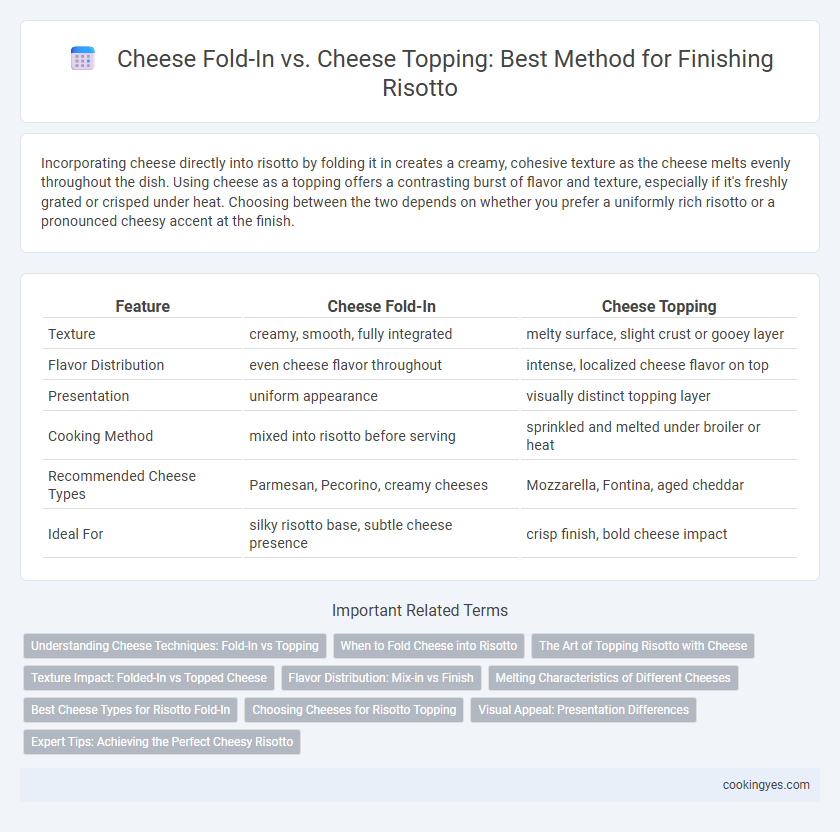 Cheese Fold-In vs. Cheese Topping: Best Method for Finishing Risotto

Incorporating cheese directly into risotto by folding it in creates a creamy, cohesive texture as the cheese melts evenly throughout the dish. Using cheese as a topping offers a contrasting burst of flavor and texture, especially if it's freshly grated or crisped under heat. Choosing between the two depends on whether you prefer a uniformly rich risotto or a pronounced cheesy accent at the finish.

| Feature | Cheese Fold-In | Cheese Topping |
|---|---|---|
| Texture | creamy, smooth, fully integrated | melty surface, slight crust or gooey layer |
| Flavor Distribution | even cheese flavor throughout | intense, localized cheese flavor on top |
| Presentation | uniform appearance | visually distinct topping layer |
| Cooking Method | mixed into risotto before serving | sprinkled and melted under broiler or heat |
| Recommended Cheese Types | Parmesan, Pecorino, creamy cheeses | Mozzarella, Fontina, aged cheddar |
| Ideal For | silky risotto base, subtle cheese presence | crisp finish, bold cheese impact |

Important Related Terms

Understanding Cheese Techniques: Fold-In vs Topping
When to Fold Cheese into Risotto
The Art of Topping Risotto with Cheese
Texture Impact: Folded-In vs Topped Cheese
Flavor Distribution: Mix-in vs Finish
Melting Characteristics of Different Cheeses
Best Cheese Types for Risotto Fold-In
Choosing Cheeses for Risotto Topping
Visual Appeal: Presentation Differences
Expert Tips: Achieving the Perfect Cheesy Risotto

cookingyes.com