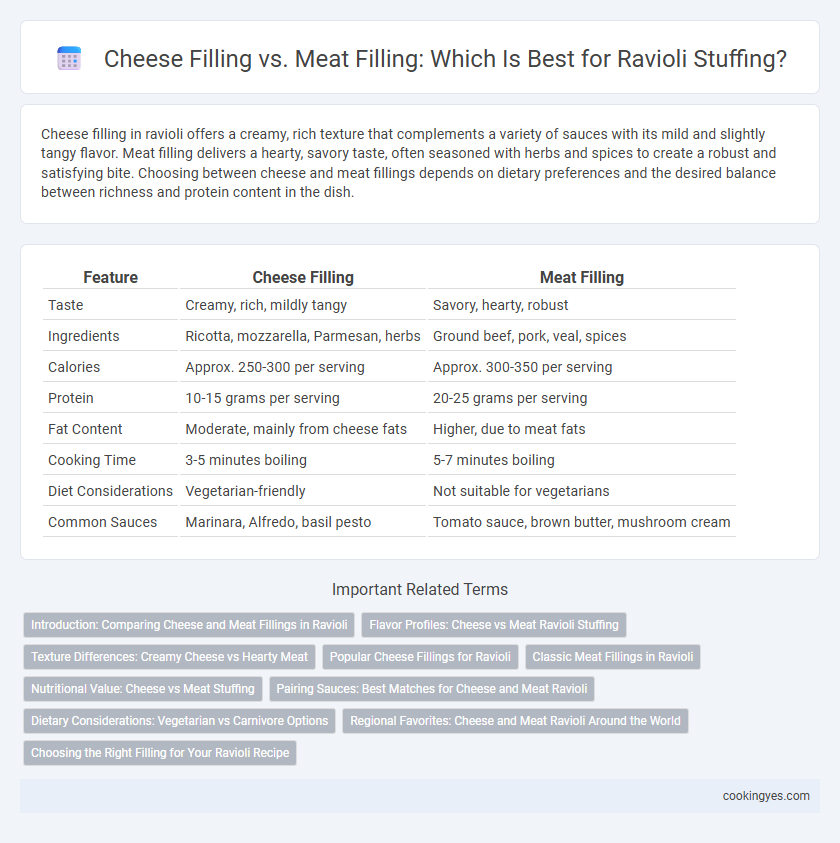 Cheese Filling vs. Meat Filling: Which Is Best for Ravioli Stuffing?

Cheese filling in ravioli offers a creamy, rich texture that complements a variety of sauces with its mild and slightly tangy flavor. Meat filling delivers a hearty, savory taste, often seasoned with herbs and spices to create a robust and satisfying bite. Choosing between cheese and meat fillings depends on dietary preferences and the desired balance between richness and protein content in the dish.

| Feature | Cheese Filling | Meat Filling |
|---|---|---|
| Taste | Creamy, rich, mildly tangy | Savory, hearty, robust |
| Ingredients | Ricotta, mozzarella, Parmesan, herbs | Ground beef, pork, veal, spices |
| Calories | Approx. 250-300 per serving | Approx. 300-350 per serving |
| Protein | 10-15 grams per serving | 20-25 grams per serving |
| Fat Content | Moderate, mainly from cheese fats | Higher, due to meat fats |
| Cooking Time | 3-5 minutes boiling | 5-7 minutes boiling |
| Diet Considerations | Vegetarian-friendly | Not suitable for vegetarians |
| Common Sauces | Marinara, Alfredo, basil pesto | Tomato sauce, brown butter, mushroom cream |

Important Related Terms

Introduction: Comparing Cheese and Meat Fillings in Ravioli
Flavor Profiles: Cheese vs Meat Ravioli Stuffing
Texture Differences: Creamy Cheese vs Hearty Meat
Popular Cheese Fillings for Ravioli
Classic Meat Fillings in Ravioli
Nutritional Value: Cheese vs Meat Stuffing
Pairing Sauces: Best Matches for Cheese and Meat Ravioli
Dietary Considerations: Vegetarian vs Carnivore Options
Regional Favorites: Cheese and Meat Ravioli Around the World
Choosing the Right Filling for Your Ravioli Recipe

cookingyes.com