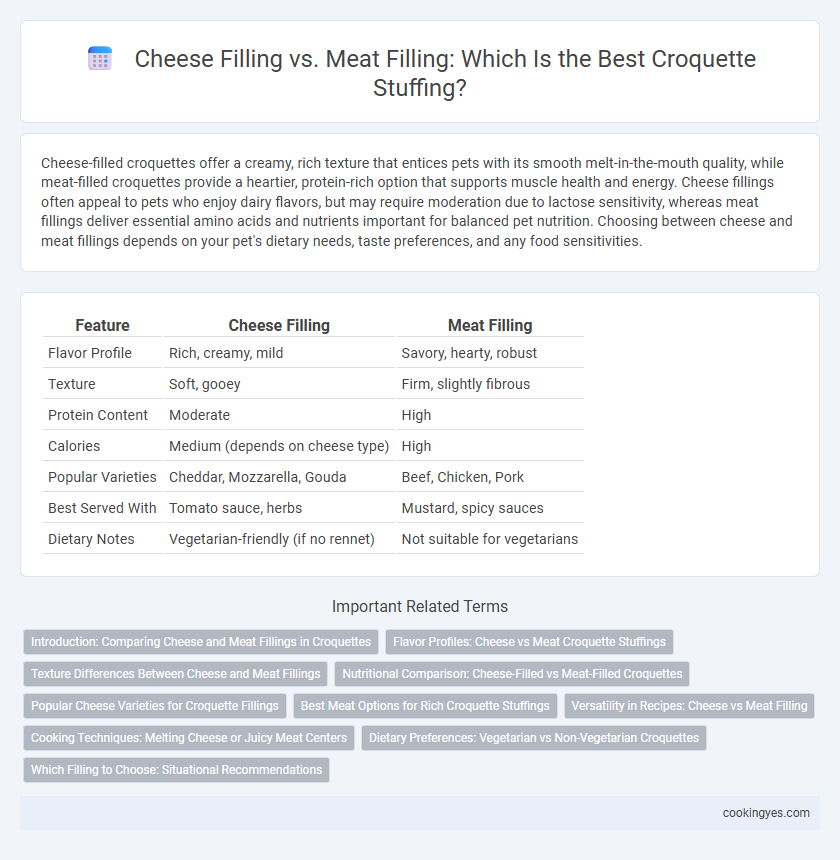 Cheese Filling vs. Meat Filling: Which Is the Best Croquette Stuffing?

Cheese-filled croquettes offer a creamy, rich texture that entices pets with its smooth melt-in-the-mouth quality, while meat-filled croquettes provide a heartier, protein-rich option that supports muscle health and energy. Cheese fillings often appeal to pets who enjoy dairy flavors, but may require moderation due to lactose sensitivity, whereas meat fillings deliver essential amino acids and nutrients important for balanced pet nutrition. Choosing between cheese and meat fillings depends on your pet's dietary needs, taste preferences, and any food sensitivities.

| Feature | Cheese Filling | Meat Filling |
|---|---|---|
| Flavor Profile | Rich, creamy, mild | Savory, hearty, robust |
| Texture | Soft, gooey | Firm, slightly fibrous |
| Protein Content | Moderate | High |
| Calories | Medium (depends on cheese type) | High |
| Popular Varieties | Cheddar, Mozzarella, Gouda | Beef, Chicken, Pork |
| Best Served With | Tomato sauce, herbs | Mustard, spicy sauces |
| Dietary Notes | Vegetarian-friendly (if no rennet) | Not suitable for vegetarians |

Important Related Terms

Introduction: Comparing Cheese and Meat Fillings in Croquettes
Flavor Profiles: Cheese vs Meat Croquette Stuffings
Texture Differences Between Cheese and Meat Fillings
Nutritional Comparison: Cheese-Filled vs Meat-Filled Croquettes
Popular Cheese Varieties for Croquette Fillings
Best Meat Options for Rich Croquette Stuffings
Versatility in Recipes: Cheese vs Meat Filling
Cooking Techniques: Melting Cheese or Juicy Meat Centers
Dietary Preferences: Vegetarian vs Non-Vegetarian Croquettes
Which Filling to Choose: Situational Recommendations

cookingyes.com