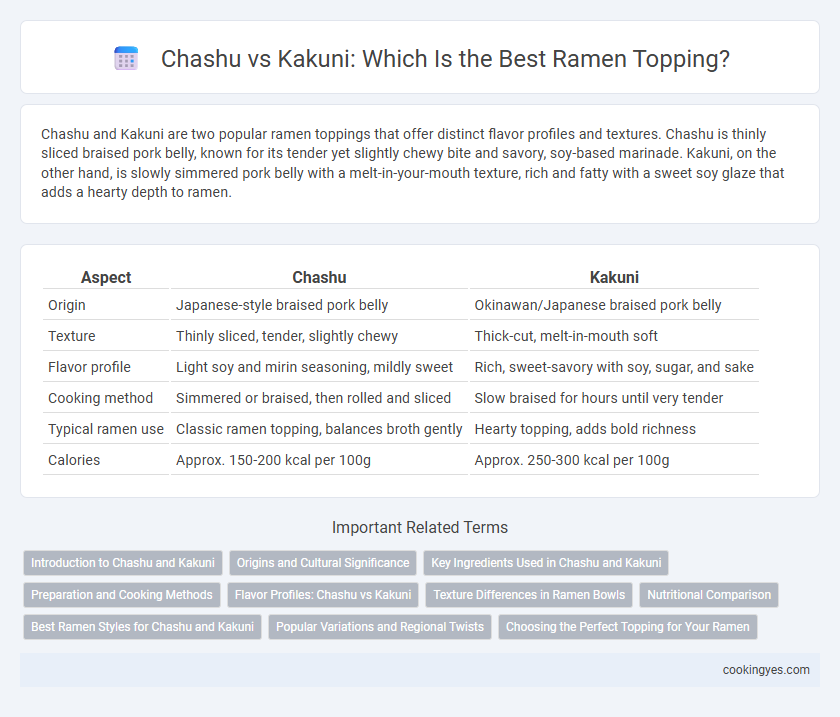 Chashu vs Kakuni: Which Is the Best Ramen Topping?

Chashu and Kakuni are two popular ramen toppings that offer distinct flavor profiles and textures. Chashu is thinly sliced braised pork belly, known for its tender yet slightly chewy bite and savory, soy-based marinade. Kakuni, on the other hand, is slowly simmered pork belly with a melt-in-your-mouth texture, rich and fatty with a sweet soy glaze that adds a hearty depth to ramen.

| Aspect | Chashu | Kakuni |
|---|---|---|
| Origin | Japanese-style braised pork belly | Okinawan/Japanese braised pork belly |
| Texture | Thinly sliced, tender, slightly chewy | Thick-cut, melt-in-mouth soft |
| Flavor profile | Light soy and mirin seasoning, mildly sweet | Rich, sweet-savory with soy, sugar, and sake |
| Cooking method | Simmered or braised, then rolled and sliced | Slow braised for hours until very tender |
| Typical ramen use | Classic ramen topping, balances broth gently | Hearty topping, adds bold richness |
| Calories | Approx. 150-200 kcal per 100g | Approx. 250-300 kcal per 100g |

Important Related Terms

Introduction to Chashu and Kakuni
Origins and Cultural Significance
Key Ingredients Used in Chashu and Kakuni
Preparation and Cooking Methods
Flavor Profiles: Chashu vs Kakuni
Texture Differences in Ramen Bowls
Nutritional Comparison
Best Ramen Styles for Chashu and Kakuni
Popular Variations and Regional Twists
Choosing the Perfect Topping for Your Ramen

cookingyes.com