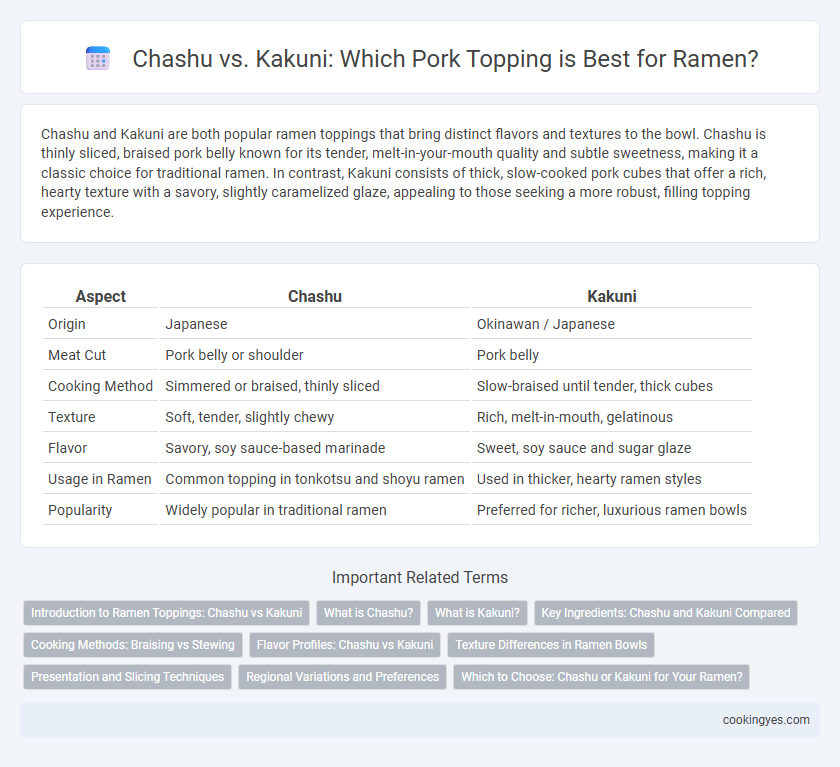 Chashu vs. Kakuni: Which Pork Topping is Best for Ramen?

Chashu and Kakuni are both popular ramen toppings that bring distinct flavors and textures to the bowl. Chashu is thinly sliced, braised pork belly known for its tender, melt-in-your-mouth quality and subtle sweetness, making it a classic choice for traditional ramen. In contrast, Kakuni consists of thick, slow-cooked pork cubes that offer a rich, hearty texture with a savory, slightly caramelized glaze, appealing to those seeking a more robust, filling topping experience.

| Aspect | Chashu | Kakuni |
|---|---|---|
| Origin | Japanese | Okinawan / Japanese |
| Meat Cut | Pork belly or shoulder | Pork belly |
| Cooking Method | Simmered or braised, thinly sliced | Slow-braised until tender, thick cubes |
| Texture | Soft, tender, slightly chewy | Rich, melt-in-mouth, gelatinous |
| Flavor | Savory, soy sauce-based marinade | Sweet, soy sauce and sugar glaze |
| Usage in Ramen | Common topping in tonkotsu and shoyu ramen | Used in thicker, hearty ramen styles |
| Popularity | Widely popular in traditional ramen | Preferred for richer, luxurious ramen bowls |

Important Related Terms

Introduction to Ramen Toppings: Chashu vs Kakuni
What is Chashu?
What is Kakuni?
Key Ingredients: Chashu and Kakuni Compared
Cooking Methods: Braising vs Stewing
Flavor Profiles: Chashu vs Kakuni
Texture Differences in Ramen Bowls
Presentation and Slicing Techniques
Regional Variations and Preferences
Which to Choose: Chashu or Kakuni for Your Ramen?

cookingyes.com