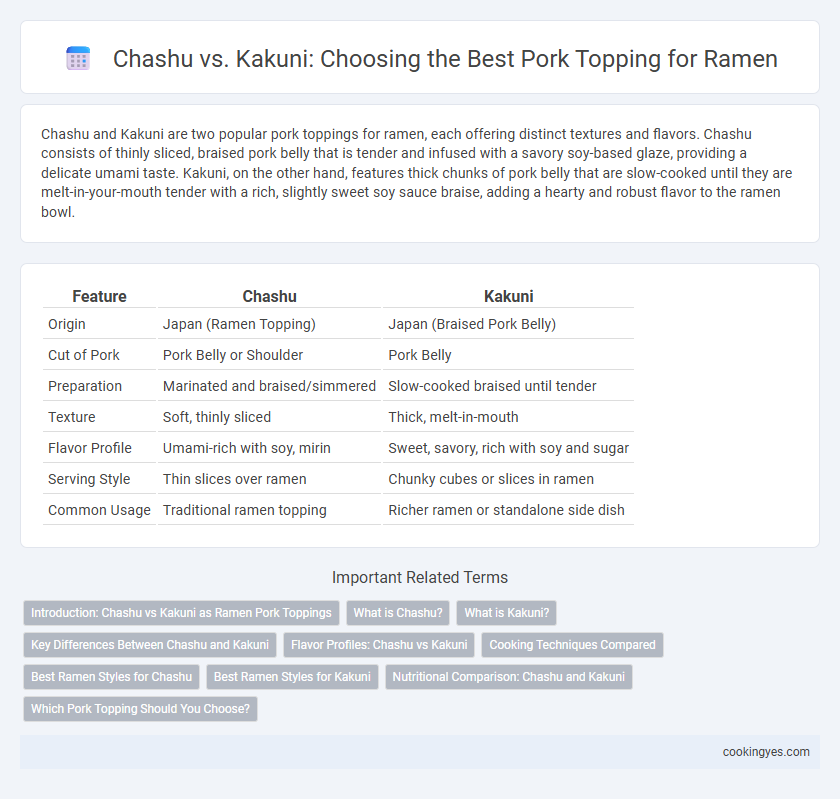 Chashu vs. Kakuni: Choosing the Best Pork Topping for Ramen

Chashu and Kakuni are two popular pork toppings for ramen, each offering distinct textures and flavors. Chashu consists of thinly sliced, braised pork belly that is tender and infused with a savory soy-based glaze, providing a delicate umami taste. Kakuni, on the other hand, features thick chunks of pork belly that are slow-cooked until they are melt-in-your-mouth tender with a rich, slightly sweet soy sauce braise, adding a hearty and robust flavor to the ramen bowl.

| Feature | Chashu | Kakuni |
|---|---|---|
| Origin | Japan (Ramen Topping) | Japan (Braised Pork Belly) |
| Cut of Pork | Pork Belly or Shoulder | Pork Belly |
| Preparation | Marinated and braised/simmered | Slow-cooked braised until tender |
| Texture | Soft, thinly sliced | Thick, melt-in-mouth |
| Flavor Profile | Umami-rich with soy, mirin | Sweet, savory, rich with soy and sugar |
| Serving Style | Thin slices over ramen | Chunky cubes or slices in ramen |
| Common Usage | Traditional ramen topping | Richer ramen or standalone side dish |

Important Related Terms

Introduction: Chashu vs Kakuni as Ramen Pork Toppings
What is Chashu?
What is Kakuni?
Key Differences Between Chashu and Kakuni
Flavor Profiles: Chashu vs Kakuni
Cooking Techniques Compared
Best Ramen Styles for Chashu
Best Ramen Styles for Kakuni
Nutritional Comparison: Chashu and Kakuni
Which Pork Topping Should You Choose?

cookingyes.com