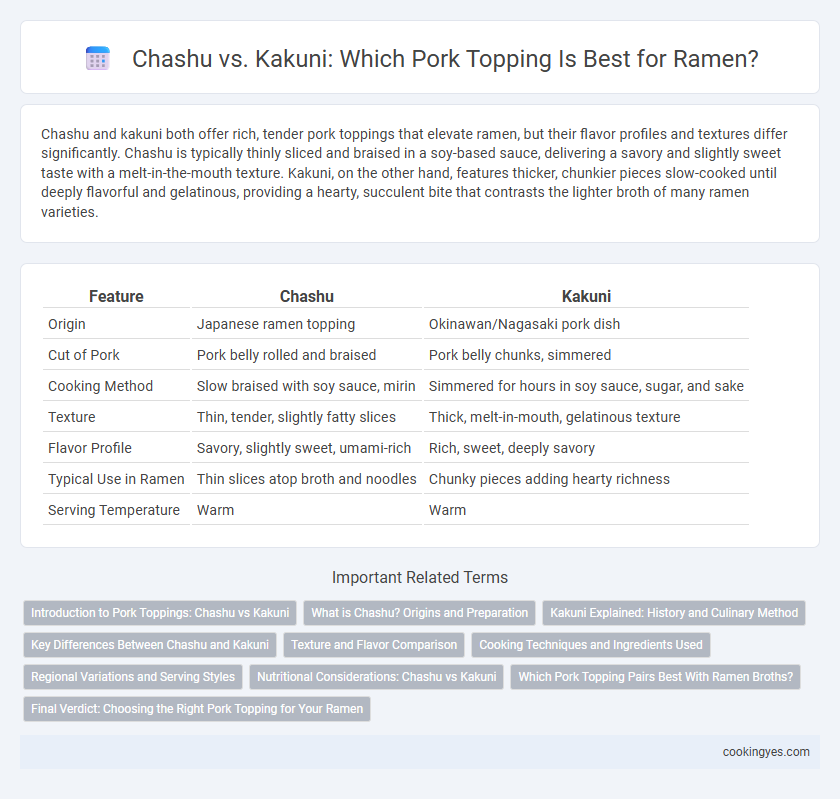 Chashu vs. Kakuni: Which Pork Topping Is Best for Ramen?

Chashu and kakuni both offer rich, tender pork toppings that elevate ramen, but their flavor profiles and textures differ significantly. Chashu is typically thinly sliced and braised in a soy-based sauce, delivering a savory and slightly sweet taste with a melt-in-the-mouth texture. Kakuni, on the other hand, features thicker, chunkier pieces slow-cooked until deeply flavorful and gelatinous, providing a hearty, succulent bite that contrasts the lighter broth of many ramen varieties.

| Feature | Chashu | Kakuni |
|---|---|---|
| Origin | Japanese ramen topping | Okinawan/Nagasaki pork dish |
| Cut of Pork | Pork belly rolled and braised | Pork belly chunks, simmered |
| Cooking Method | Slow braised with soy sauce, mirin | Simmered for hours in soy sauce, sugar, and sake |
| Texture | Thin, tender, slightly fatty slices | Thick, melt-in-mouth, gelatinous texture |
| Flavor Profile | Savory, slightly sweet, umami-rich | Rich, sweet, deeply savory |
| Typical Use in Ramen | Thin slices atop broth and noodles | Chunky pieces adding hearty richness |
| Serving Temperature | Warm | Warm |

Important Related Terms

Introduction to Pork Toppings: Chashu vs Kakuni
What is Chashu? Origins and Preparation
Kakuni Explained: History and Culinary Method
Key Differences Between Chashu and Kakuni
Texture and Flavor Comparison
Cooking Techniques and Ingredients Used
Regional Variations and Serving Styles
Nutritional Considerations: Chashu vs Kakuni
Which Pork Topping Pairs Best With Ramen Broths?
Final Verdict: Choosing the Right Pork Topping for Your Ramen

cookingyes.com