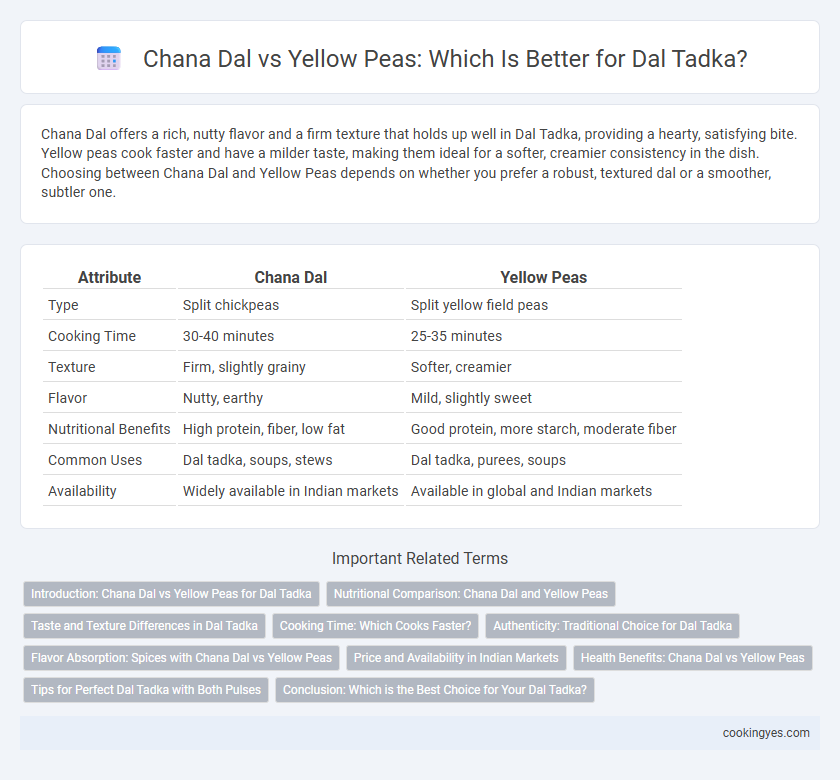 Chana Dal vs Yellow Peas: Which Is Better for Dal Tadka?

Chana Dal offers a rich, nutty flavor and a firm texture that holds up well in Dal Tadka, providing a hearty, satisfying bite. Yellow peas cook faster and have a milder taste, making them ideal for a softer, creamier consistency in the dish. Choosing between Chana Dal and Yellow Peas depends on whether you prefer a robust, textured dal or a smoother, subtler one.

| Attribute | Chana Dal | Yellow Peas |
|---|---|---|
| Type | Split chickpeas | Split yellow field peas |
| Cooking Time | 30-40 minutes | 25-35 minutes |
| Texture | Firm, slightly grainy | Softer, creamier |
| Flavor | Nutty, earthy | Mild, slightly sweet |
| Nutritional Benefits | High protein, fiber, low fat | Good protein, more starch, moderate fiber |
| Common Uses | Dal tadka, soups, stews | Dal tadka, purees, soups |
| Availability | Widely available in Indian markets | Available in global and Indian markets |

Important Related Terms

Introduction: Chana Dal vs Yellow Peas for Dal Tadka
Nutritional Comparison: Chana Dal and Yellow Peas
Taste and Texture Differences in Dal Tadka
Cooking Time: Which Cooks Faster?
Authenticity: Traditional Choice for Dal Tadka
Flavor Absorption: Spices with Chana Dal vs Yellow Peas
Price and Availability in Indian Markets
Health Benefits: Chana Dal vs Yellow Peas
Tips for Perfect Dal Tadka with Both Pulses
Conclusion: Which is the Best Choice for Your Dal Tadka?

cookingyes.com