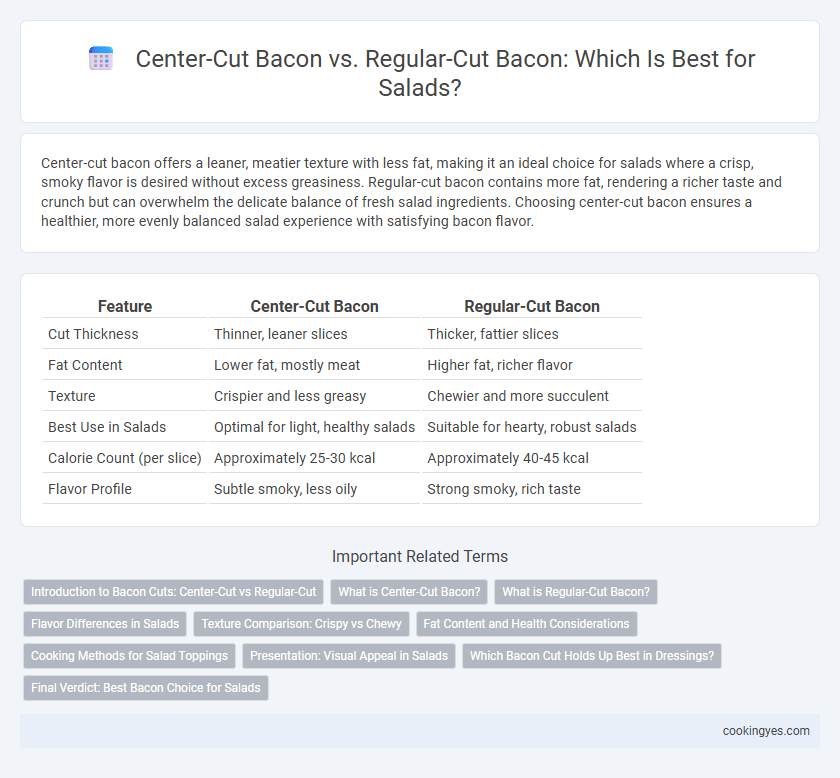 Center-Cut Bacon vs. Regular-Cut Bacon: Which Is Best for Salads?

Center-cut bacon offers a leaner, meatier texture with less fat, making it an ideal choice for salads where a crisp, smoky flavor is desired without excess greasiness. Regular-cut bacon contains more fat, rendering a richer taste and crunch but can overwhelm the delicate balance of fresh salad ingredients. Choosing center-cut bacon ensures a healthier, more evenly balanced salad experience with satisfying bacon flavor.

| Feature | Center-Cut Bacon | Regular-Cut Bacon |
|---|---|---|
| Cut Thickness | Thinner, leaner slices | Thicker, fattier slices |
| Fat Content | Lower fat, mostly meat | Higher fat, richer flavor |
| Texture | Crispier and less greasy | Chewier and more succulent |
| Best Use in Salads | Optimal for light, healthy salads | Suitable for hearty, robust salads |
| Calorie Count (per slice) | Approximately 25-30 kcal | Approximately 40-45 kcal |
| Flavor Profile | Subtle smoky, less oily | Strong smoky, rich taste |

Important Related Terms

Introduction to Bacon Cuts: Center-Cut vs Regular-Cut
What is Center-Cut Bacon?
What is Regular-Cut Bacon?
Flavor Differences in Salads
Texture Comparison: Crispy vs Chewy
Fat Content and Health Considerations
Cooking Methods for Salad Toppings
Presentation: Visual Appeal in Salads
Which Bacon Cut Holds Up Best in Dressings?
Final Verdict: Best Bacon Choice for Salads

cookingyes.com