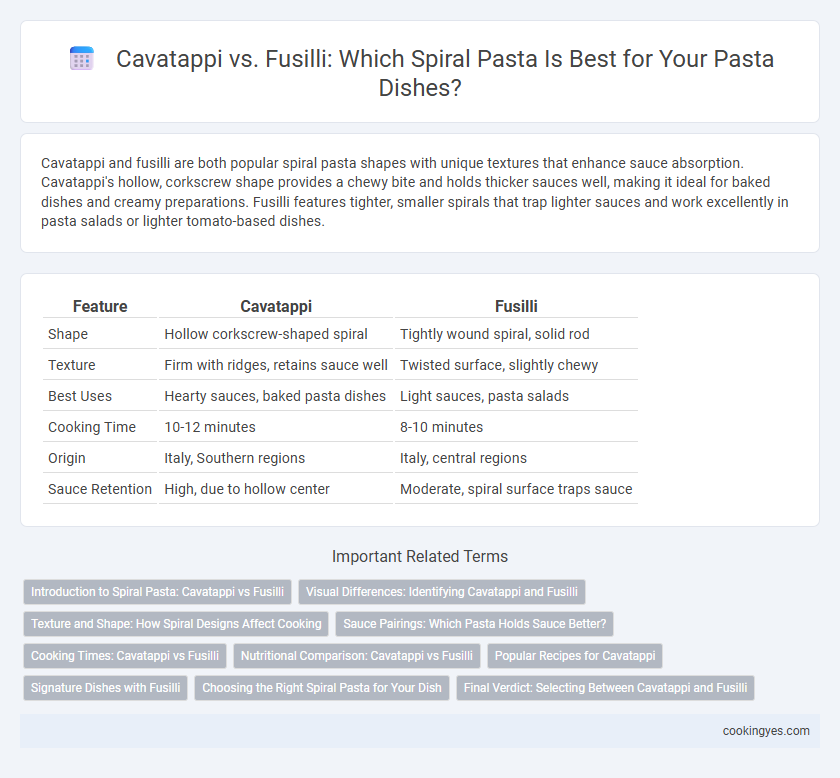 Cavatappi vs. Fusilli: Which Spiral Pasta Is Best for Your Pasta Dishes?

Cavatappi and fusilli are both popular spiral pasta shapes with unique textures that enhance sauce absorption. Cavatappi's hollow, corkscrew shape provides a chewy bite and holds thicker sauces well, making it ideal for baked dishes and creamy preparations. Fusilli features tighter, smaller spirals that trap lighter sauces and work excellently in pasta salads or lighter tomato-based dishes.

| Feature | Cavatappi | Fusilli |
|---|---|---|
| Shape | Hollow corkscrew-shaped spiral | Tightly wound spiral, solid rod |
| Texture | Firm with ridges, retains sauce well | Twisted surface, slightly chewy |
| Best Uses | Hearty sauces, baked pasta dishes | Light sauces, pasta salads |
| Cooking Time | 10-12 minutes | 8-10 minutes |
| Origin | Italy, Southern regions | Italy, central regions |
| Sauce Retention | High, due to hollow center | Moderate, spiral surface traps sauce |

Important Related Terms

Introduction to Spiral Pasta: Cavatappi vs Fusilli
Visual Differences: Identifying Cavatappi and Fusilli
Texture and Shape: How Spiral Designs Affect Cooking
Sauce Pairings: Which Pasta Holds Sauce Better?
Cooking Times: Cavatappi vs Fusilli
Nutritional Comparison: Cavatappi vs Fusilli
Popular Recipes for Cavatappi
Signature Dishes with Fusilli
Choosing the Right Spiral Pasta for Your Dish
Final Verdict: Selecting Between Cavatappi and Fusilli

cookingyes.com