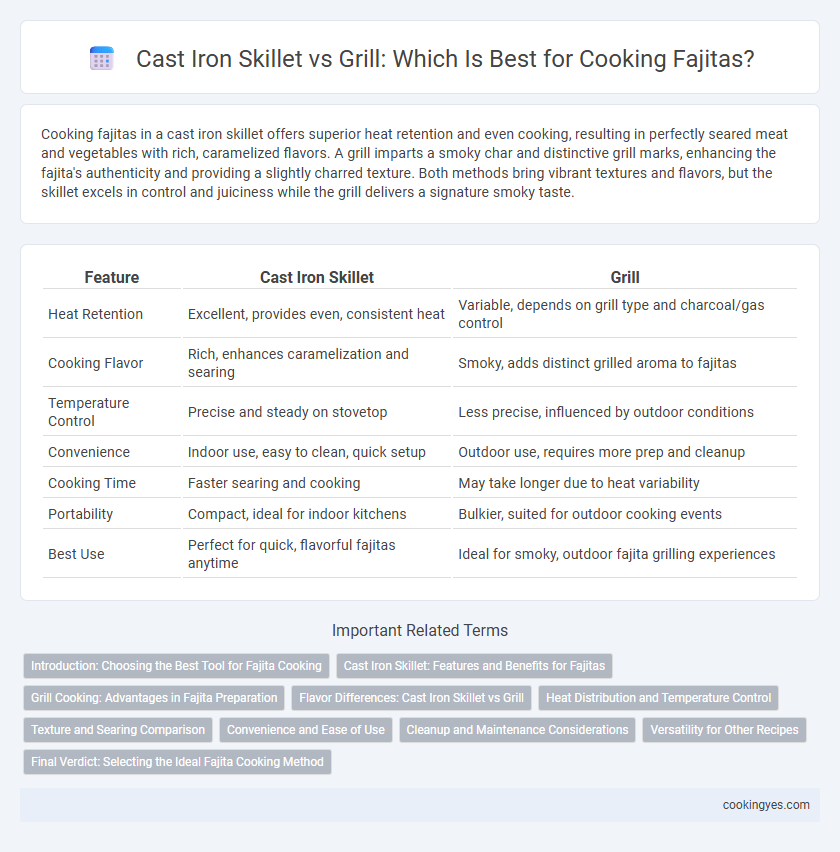 Cast Iron Skillet vs Grill: Which Is Best for Cooking Fajitas?

Cooking fajitas in a cast iron skillet offers superior heat retention and even cooking, resulting in perfectly seared meat and vegetables with rich, caramelized flavors. A grill imparts a smoky char and distinctive grill marks, enhancing the fajita's authenticity and providing a slightly charred texture. Both methods bring vibrant textures and flavors, but the skillet excels in control and juiciness while the grill delivers a signature smoky taste.

| Feature | Cast Iron Skillet | Grill |
|---|---|---|
| Heat Retention | Excellent, provides even, consistent heat | Variable, depends on grill type and charcoal/gas control |
| Cooking Flavor | Rich, enhances caramelization and searing | Smoky, adds distinct grilled aroma to fajitas |
| Temperature Control | Precise and steady on stovetop | Less precise, influenced by outdoor conditions |
| Convenience | Indoor use, easy to clean, quick setup | Outdoor use, requires more prep and cleanup |
| Cooking Time | Faster searing and cooking | May take longer due to heat variability |
| Portability | Compact, ideal for indoor kitchens | Bulkier, suited for outdoor cooking events |
| Best Use | Perfect for quick, flavorful fajitas anytime | Ideal for smoky, outdoor fajita grilling experiences |

Important Related Terms

Introduction: Choosing the Best Tool for Fajita Cooking
Cast Iron Skillet: Features and Benefits for Fajitas
Grill Cooking: Advantages in Fajita Preparation
Flavor Differences: Cast Iron Skillet vs Grill
Heat Distribution and Temperature Control
Texture and Searing Comparison
Convenience and Ease of Use
Cleanup and Maintenance Considerations
Versatility for Other Recipes
Final Verdict: Selecting the Ideal Fajita Cooking Method

cookingyes.com