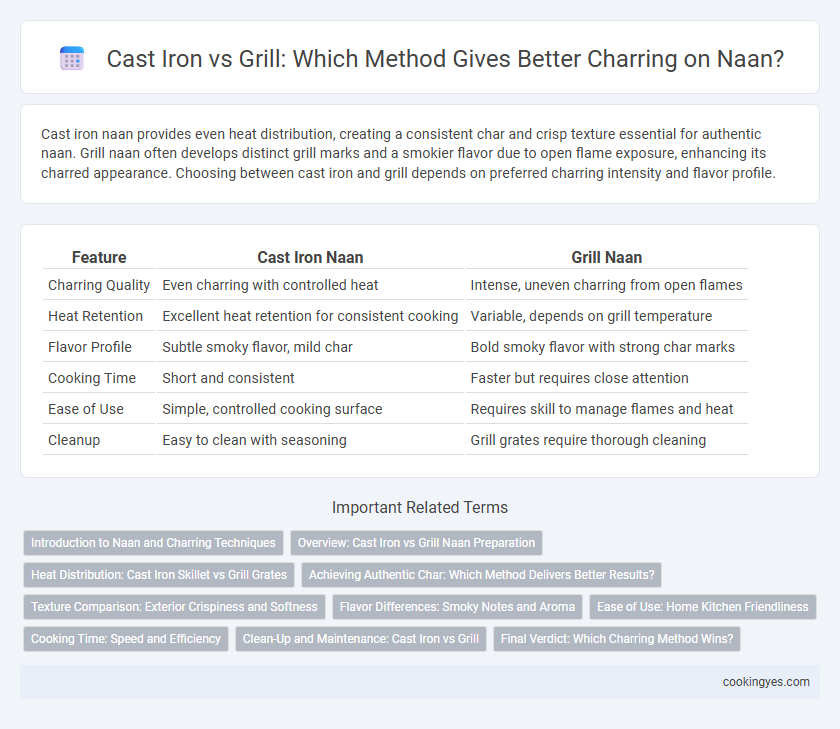 Cast Iron vs Grill: Which Method Gives Better Charring on Naan?

Cast iron naan provides even heat distribution, creating a consistent char and crisp texture essential for authentic naan. Grill naan often develops distinct grill marks and a smokier flavor due to open flame exposure, enhancing its charred appearance. Choosing between cast iron and grill depends on preferred charring intensity and flavor profile.

| Feature | Cast Iron Naan | Grill Naan |
|---|---|---|
| Charring Quality | Even charring with controlled heat | Intense, uneven charring from open flames |
| Heat Retention | Excellent heat retention for consistent cooking | Variable, depends on grill temperature |
| Flavor Profile | Subtle smoky flavor, mild char | Bold smoky flavor with strong char marks |
| Cooking Time | Short and consistent | Faster but requires close attention |
| Ease of Use | Simple, controlled cooking surface | Requires skill to manage flames and heat |
| Cleanup | Easy to clean with seasoning | Grill grates require thorough cleaning |

Important Related Terms

Introduction to Naan and Charring Techniques
Overview: Cast Iron vs Grill Naan Preparation
Heat Distribution: Cast Iron Skillet vs Grill Grates
Achieving Authentic Char: Which Method Delivers Better Results?
Texture Comparison: Exterior Crispiness and Softness
Flavor Differences: Smoky Notes and Aroma
Ease of Use: Home Kitchen Friendliness
Cooking Time: Speed and Efficiency
Clean-Up and Maintenance: Cast Iron vs Grill
Final Verdict: Which Charring Method Wins?

cookingyes.com