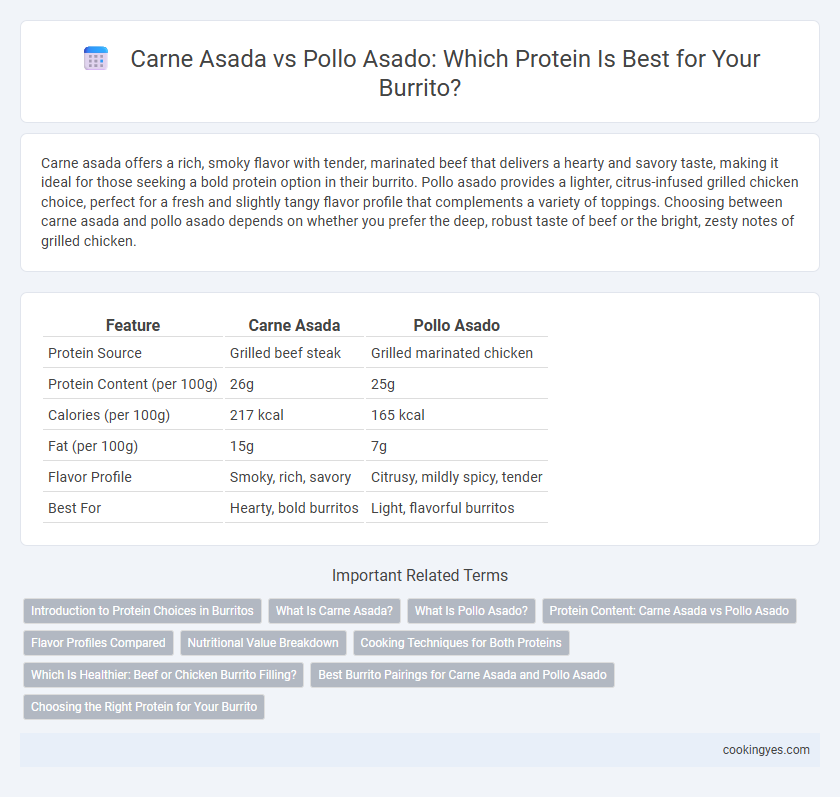 Carne Asada vs Pollo Asado: Which Protein Is Best for Your Burrito?

Carne asada offers a rich, smoky flavor with tender, marinated beef that delivers a hearty and savory taste, making it ideal for those seeking a bold protein option in their burrito. Pollo asado provides a lighter, citrus-infused grilled chicken choice, perfect for a fresh and slightly tangy flavor profile that complements a variety of toppings. Choosing between carne asada and pollo asado depends on whether you prefer the deep, robust taste of beef or the bright, zesty notes of grilled chicken.

| Feature | Carne Asada | Pollo Asado |
|---|---|---|
| Protein Source | Grilled beef steak | Grilled marinated chicken |
| Protein Content (per 100g) | 26g | 25g |
| Calories (per 100g) | 217 kcal | 165 kcal |
| Fat (per 100g) | 15g | 7g |
| Flavor Profile | Smoky, rich, savory | Citrusy, mildly spicy, tender |
| Best For | Hearty, bold burritos | Light, flavorful burritos |

Important Related Terms

Introduction to Protein Choices in Burritos
What Is Carne Asada?
What Is Pollo Asado?
Protein Content: Carne Asada vs Pollo Asado
Flavor Profiles Compared
Nutritional Value Breakdown
Cooking Techniques for Both Proteins
Which Is Healthier: Beef or Chicken Burrito Filling?
Best Burrito Pairings for Carne Asada and Pollo Asado
Choosing the Right Protein for Your Burrito

cookingyes.com