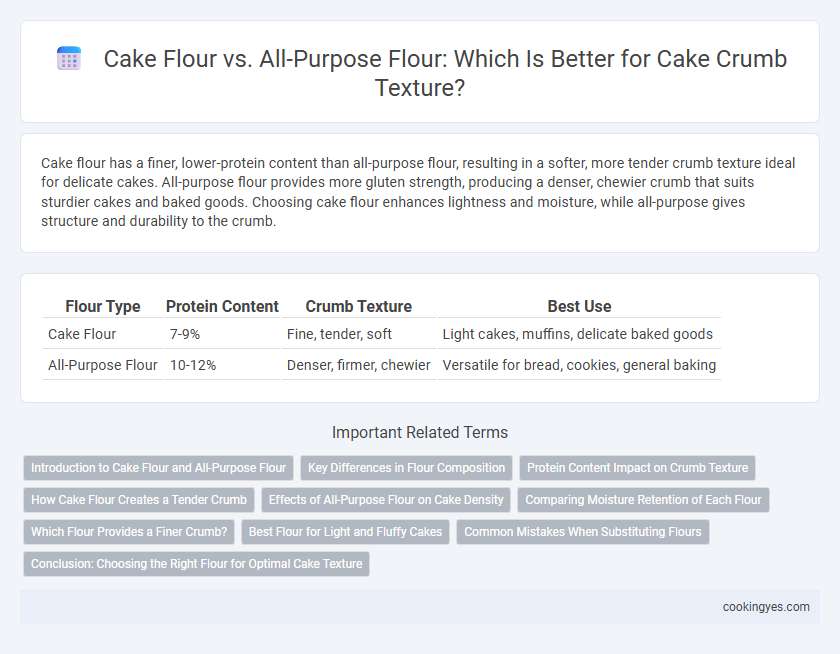 Cake Flour vs. All-Purpose Flour: Which Is Better for Cake Crumb Texture?

Cake flour has a finer, lower-protein content than all-purpose flour, resulting in a softer, more tender crumb texture ideal for delicate cakes. All-purpose flour provides more gluten strength, producing a denser, chewier crumb that suits sturdier cakes and baked goods. Choosing cake flour enhances lightness and moisture, while all-purpose gives structure and durability to the crumb.

| Flour Type | Protein Content | Crumb Texture | Best Use |
|---|---|---|---|
| Cake Flour | 7-9% | Fine, tender, soft | Light cakes, muffins, delicate baked goods |
| All-Purpose Flour | 10-12% | Denser, firmer, chewier | Versatile for bread, cookies, general baking |

Important Related Terms

Introduction to Cake Flour and All-Purpose Flour
Key Differences in Flour Composition
Protein Content Impact on Crumb Texture
How Cake Flour Creates a Tender Crumb
Effects of All-Purpose Flour on Cake Density
Comparing Moisture Retention of Each Flour
Which Flour Provides a Finer Crumb?
Best Flour for Light and Fluffy Cakes
Common Mistakes When Substituting Flours
Conclusion: Choosing the Right Flour for Optimal Cake Texture

cookingyes.com