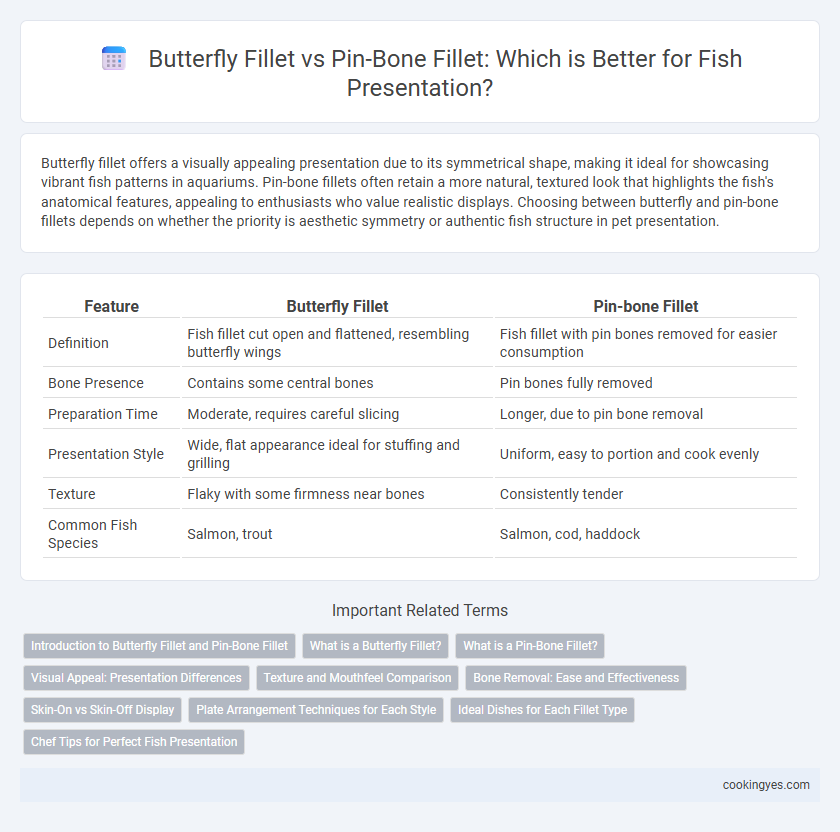 Butterfly Fillet vs Pin-Bone Fillet: Which is Better for Fish Presentation?

Butterfly fillet offers a visually appealing presentation due to its symmetrical shape, making it ideal for showcasing vibrant fish patterns in aquariums. Pin-bone fillets often retain a more natural, textured look that highlights the fish's anatomical features, appealing to enthusiasts who value realistic displays. Choosing between butterfly and pin-bone fillets depends on whether the priority is aesthetic symmetry or authentic fish structure in pet presentation.

| Feature | Butterfly Fillet | Pin-bone Fillet |
|---|---|---|
| Definition | Fish fillet cut open and flattened, resembling butterfly wings | Fish fillet with pin bones removed for easier consumption |
| Bone Presence | Contains some central bones | Pin bones fully removed |
| Preparation Time | Moderate, requires careful slicing | Longer, due to pin bone removal |
| Presentation Style | Wide, flat appearance ideal for stuffing and grilling | Uniform, easy to portion and cook evenly |
| Texture | Flaky with some firmness near bones | Consistently tender |
| Common Fish Species | Salmon, trout | Salmon, cod, haddock |

Important Related Terms

Introduction to Butterfly Fillet and Pin-Bone Fillet
What is a Butterfly Fillet?
What is a Pin-Bone Fillet?
Visual Appeal: Presentation Differences
Texture and Mouthfeel Comparison
Bone Removal: Ease and Effectiveness
Skin-On vs Skin-Off Display
Plate Arrangement Techniques for Each Style
Ideal Dishes for Each Fillet Type
Chef Tips for Perfect Fish Presentation

cookingyes.com