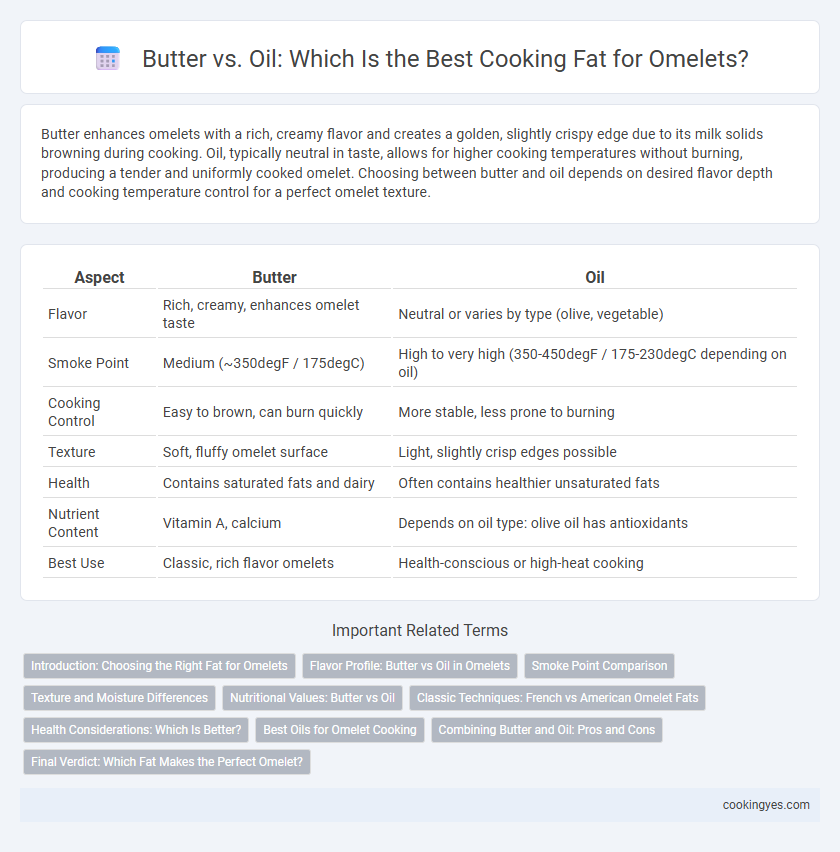 Butter vs. Oil: Which Is the Best Cooking Fat for Omelets?

Butter enhances omelets with a rich, creamy flavor and creates a golden, slightly crispy edge due to its milk solids browning during cooking. Oil, typically neutral in taste, allows for higher cooking temperatures without burning, producing a tender and uniformly cooked omelet. Choosing between butter and oil depends on desired flavor depth and cooking temperature control for a perfect omelet texture.

| Aspect | Butter | Oil |
|---|---|---|
| Flavor | Rich, creamy, enhances omelet taste | Neutral or varies by type (olive, vegetable) |
| Smoke Point | Medium (~350degF / 175degC) | High to very high (350-450degF / 175-230degC depending on oil) |
| Cooking Control | Easy to brown, can burn quickly | More stable, less prone to burning |
| Texture | Soft, fluffy omelet surface | Light, slightly crisp edges possible |
| Health | Contains saturated fats and dairy | Often contains healthier unsaturated fats |
| Nutrient Content | Vitamin A, calcium | Depends on oil type: olive oil has antioxidants |
| Best Use | Classic, rich flavor omelets | Health-conscious or high-heat cooking |

Important Related Terms

Introduction: Choosing the Right Fat for Omelets
Flavor Profile: Butter vs Oil in Omelets
Smoke Point Comparison
Texture and Moisture Differences
Nutritional Values: Butter vs Oil
Classic Techniques: French vs American Omelet Fats
Health Considerations: Which Is Better?
Best Oils for Omelet Cooking
Combining Butter and Oil: Pros and Cons
Final Verdict: Which Fat Makes the Perfect Omelet?

cookingyes.com